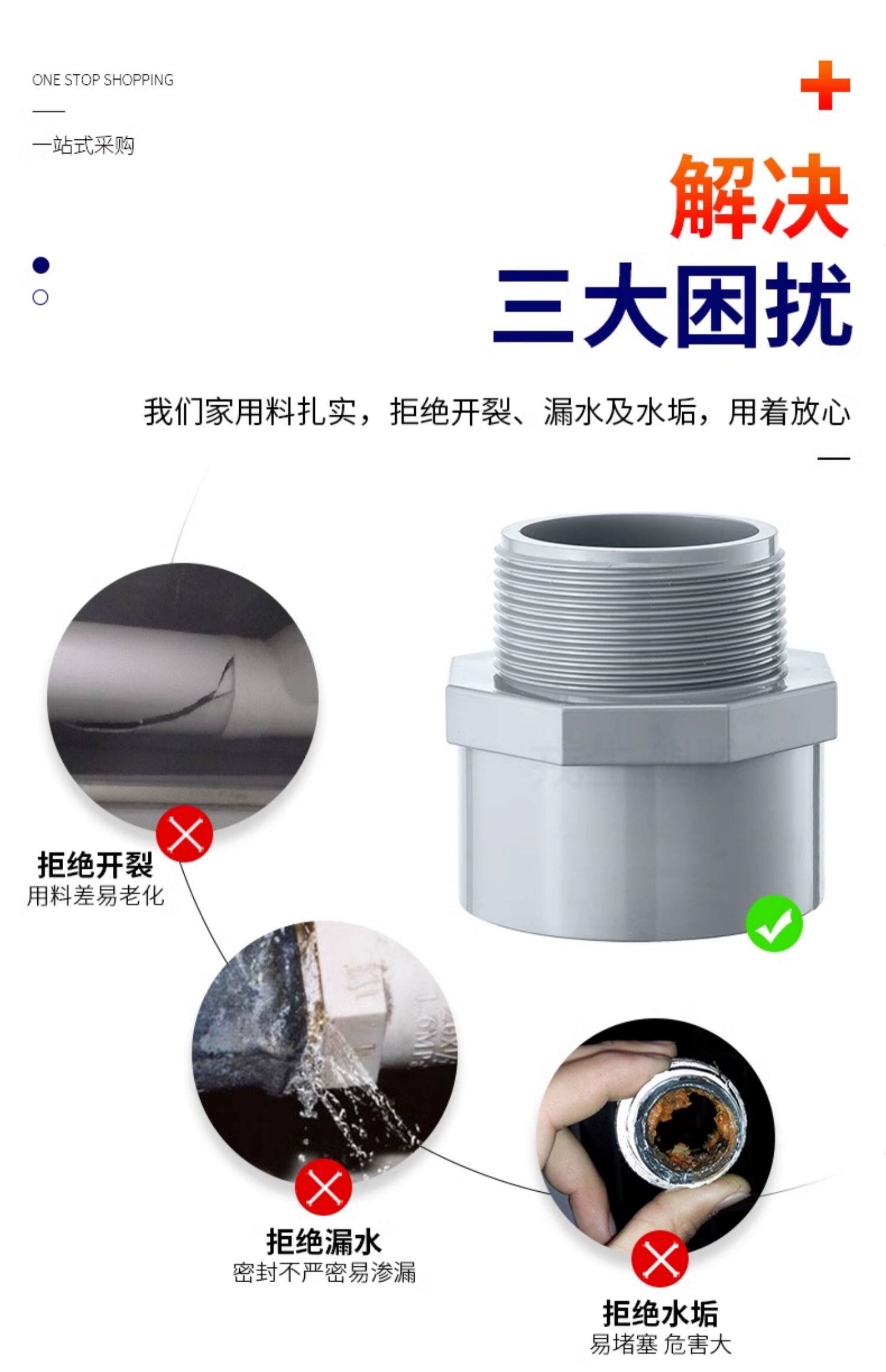 ONE STOP SHOPPING

一站式采购

解决
三大困扰

我们家用料扎实，拒绝开裂、漏水及水垢，用着放心

拒绝开裂
用料差易老化

拒绝漏水
密封不严密易渗漏

拒绝水垢
易堵塞 危害大