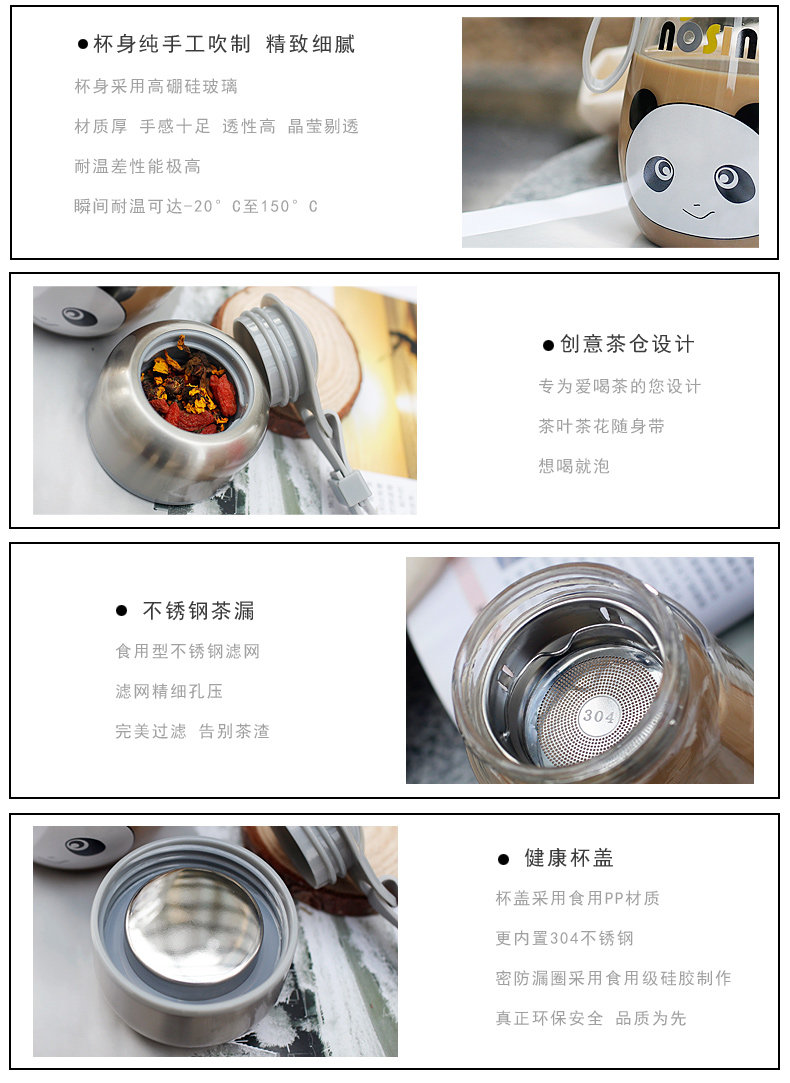 ●杯身纯手工吹制 精致细腻

杯身采用高硼硅玻璃

材质厚 手感十足 透性高 晶莹剔透

耐温差性能极高

瞬间耐温可达-20°C至150°C

NOSIN

●创意茶仓设计

专为爱喝茶的您设计

茶叶茶花随身带

想喝就泡

● 不锈钢茶漏

食用型不锈钢滤网

滤网精细孔压

完美过滤 告别茶渣

304

● 健康杯盖

杯盖采用食用PP材质

更内置304不锈钢

密防漏圈采用食用级硅胶制作

真正环保安全 品质为先