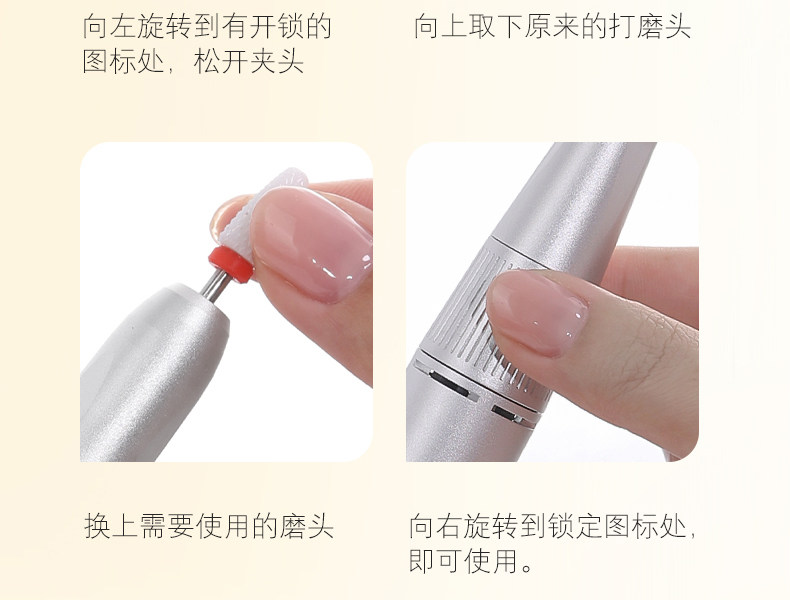 向左旋转到有开锁的图标处，松开夹头

向上取下原来的打磨头

换上需要使用的磨头

向右旋转到锁定图标处，即可使用。