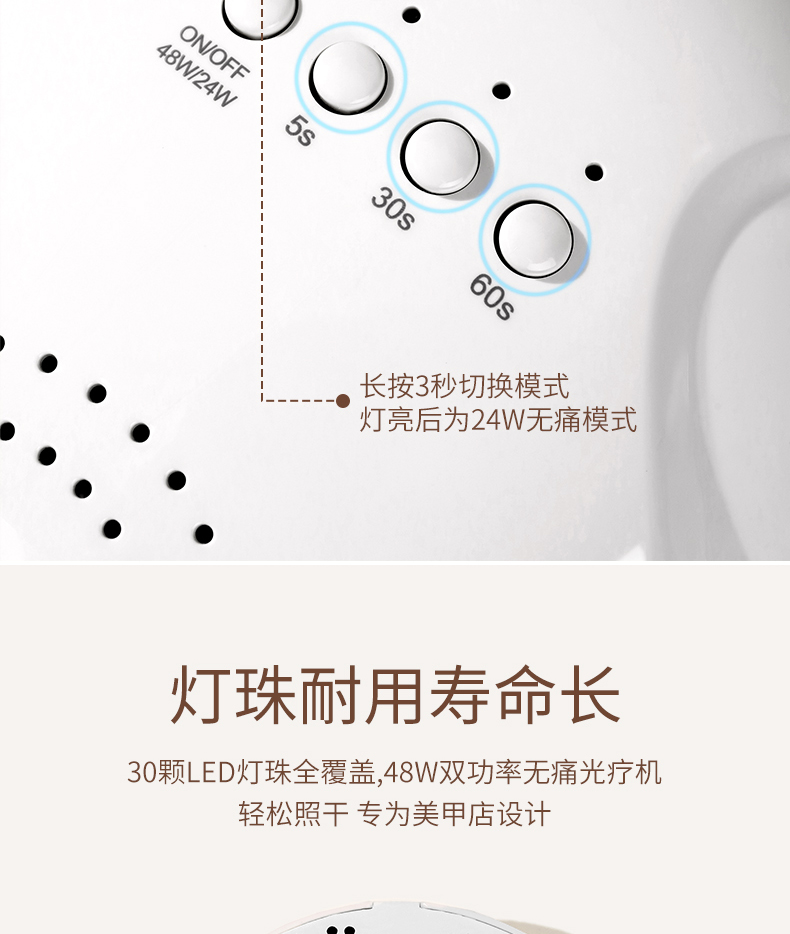 ON/OFF
48W/24W

5s

30s

60s

长按3秒切换模式
灯亮后为24W无痛模式

灯珠耐用寿命长

30颗LED灯珠全覆盖,48W双功率无痛光疗机
轻松照干 专为美甲店设计