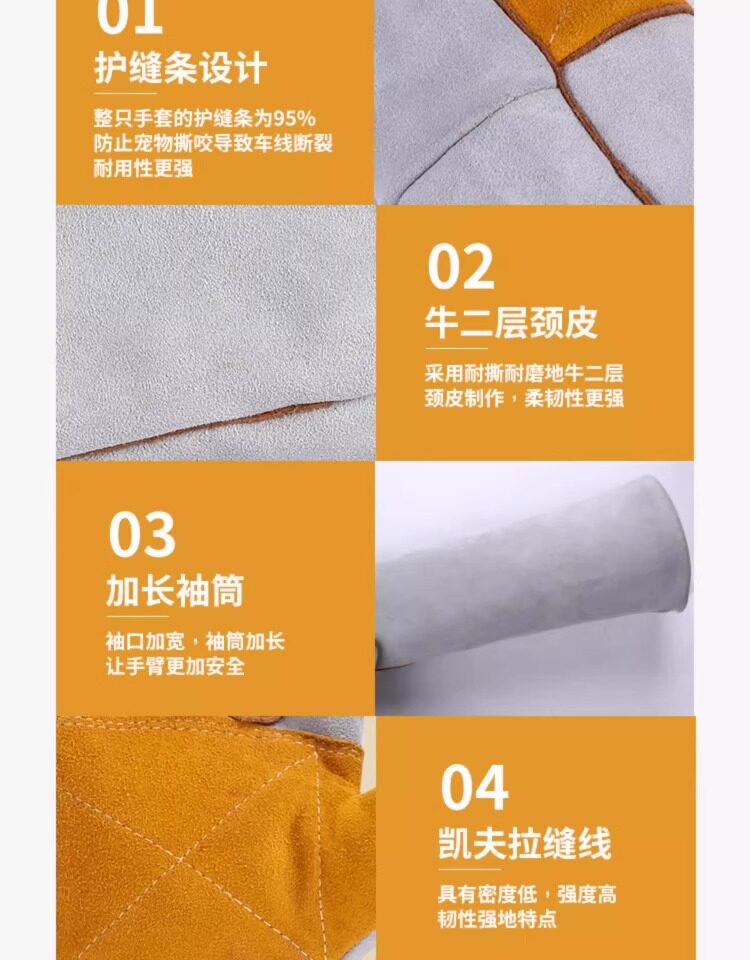 01

护缝条设计

整只手套的护缝条为95%
防止宠物撕咬导致车线断裂
耐用性更强

02

牛二层颈皮

采用耐撕耐磨地牛二层
颈皮制作，柔韧性更强

03

加长袖筒

袖口加宽，袖筒加长
让手臂更加安全

04

凯夫拉缝线

具有密度低，强度高
韧性强地特点