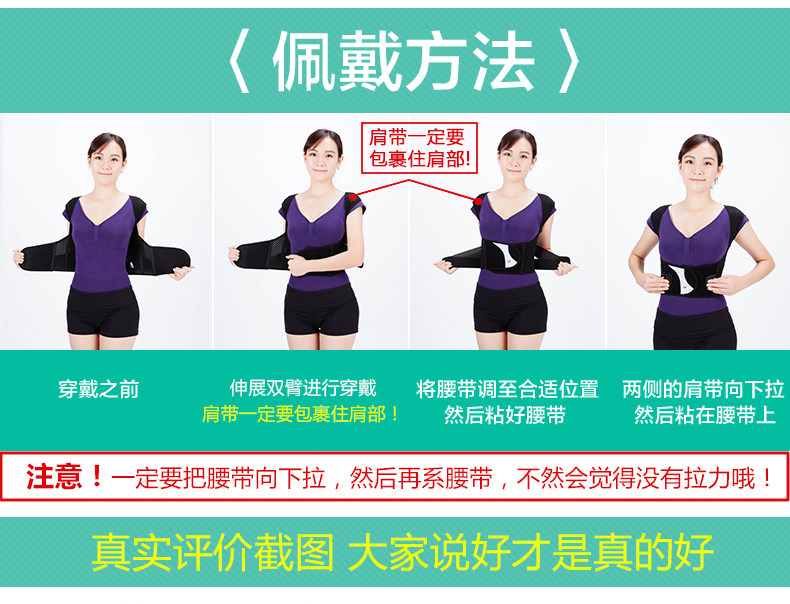 〈 佩戴方法 〉

肩带一定要包裹住肩部!

穿戴之前

伸展双臂进行穿戴
肩带一定要包裹住肩部！

将腰带调至合适位置
然后粘好腰带

两侧的肩带向下拉
然后粘在腰带上

注意！一定要把腰带向下拉，然后再系腰带，不然会觉得没有拉力哦！

真实评价截图 大家说好才是真的好