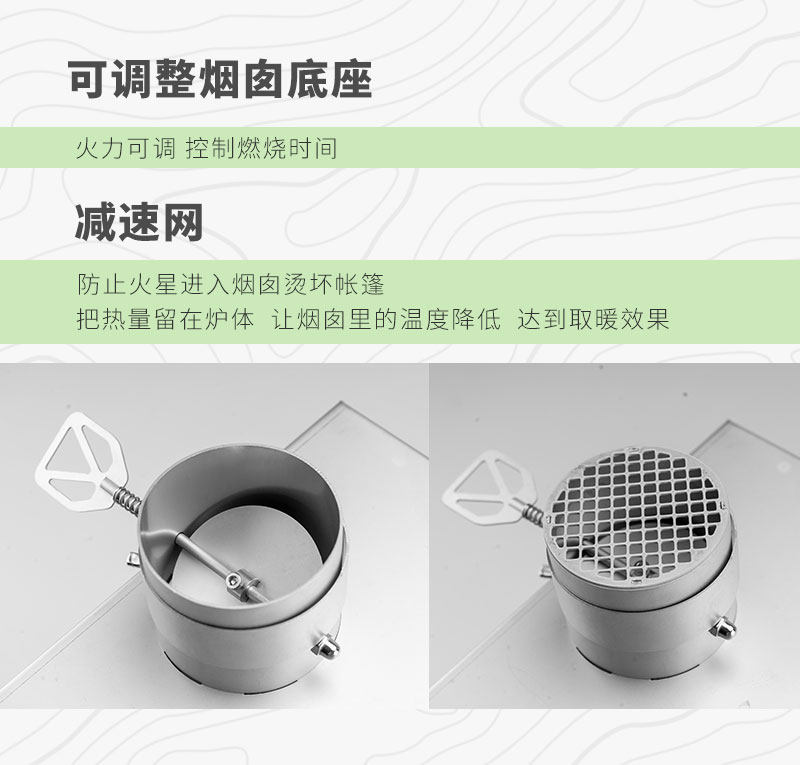 可调整烟囱底座

火力可调 控制燃烧时间

减速网

防止火星进入烟囱烫坏帐篷
把热量留在炉体 让烟囱里的温度降低 达到取暖效果