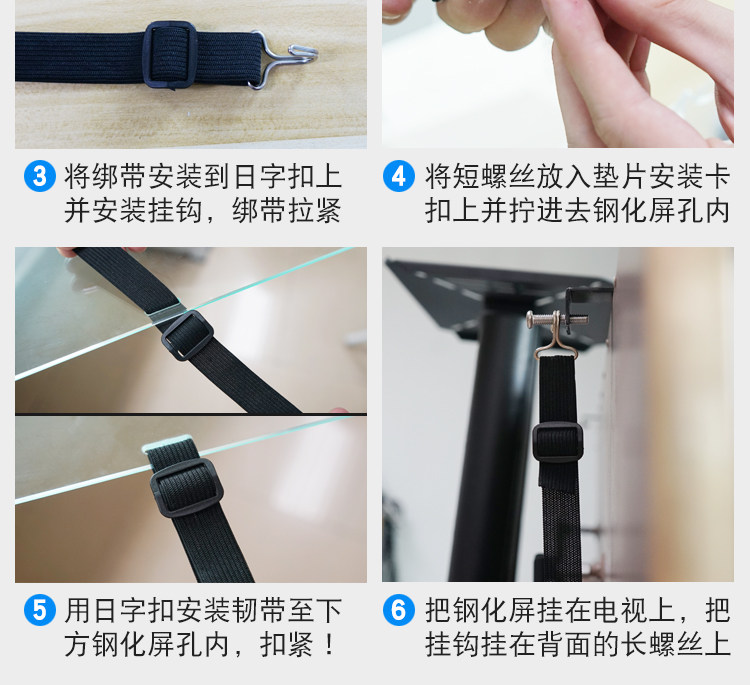 3 将绑带安装到日字扣上并安装挂钩，绑带拉紧

4 将短螺丝放入垫片安装卡扣上并拧进去钢化屏孔内

5 用日字扣安装韧带至下方钢化屏孔内，扣紧！

6 把钢化屏挂在电视上，把挂钩挂在背面的长螺丝上