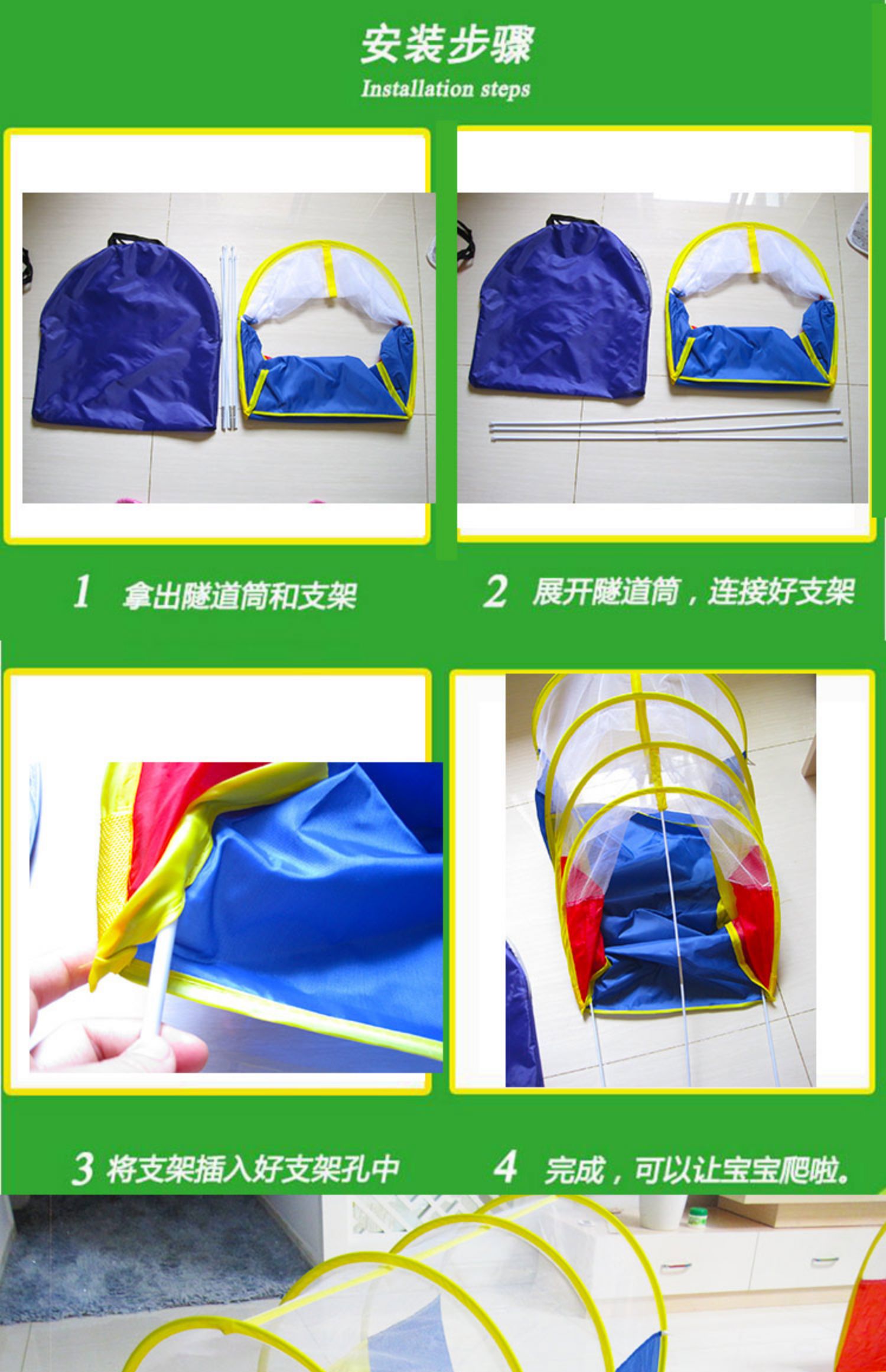 安装步骤
Installation steps

1 拿出隧道筒和支架

2 展开隧道筒，连接好支架

3 将支架插入好支架孔中

4 完成，可以让宝宝爬啦。