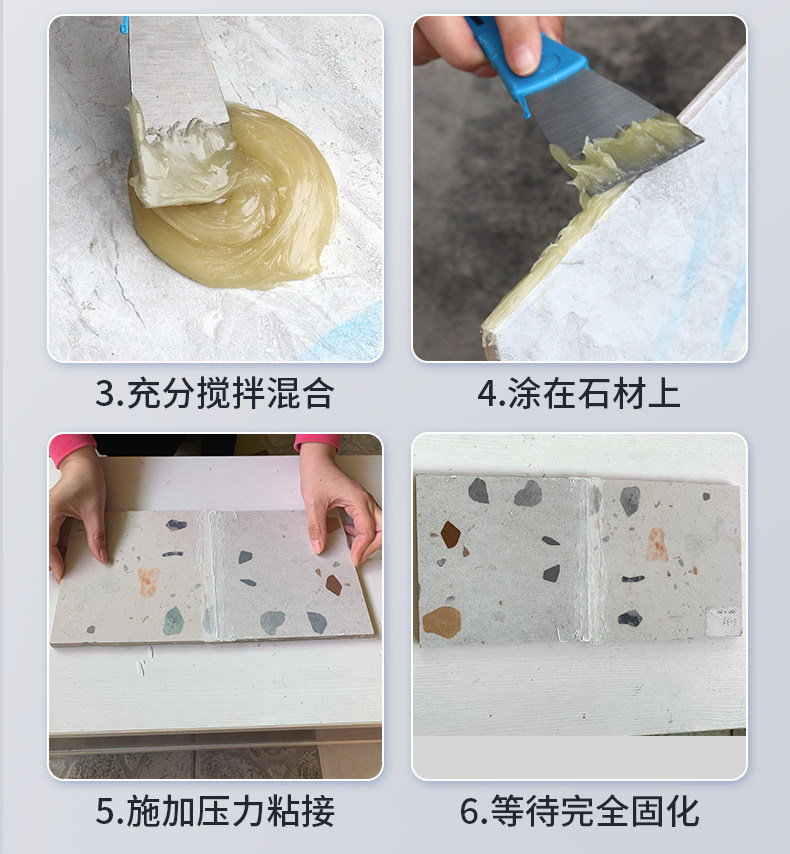 3.充分搅拌混合

4.涂在石材上

5.施加压力粘接

6.等待完全固化