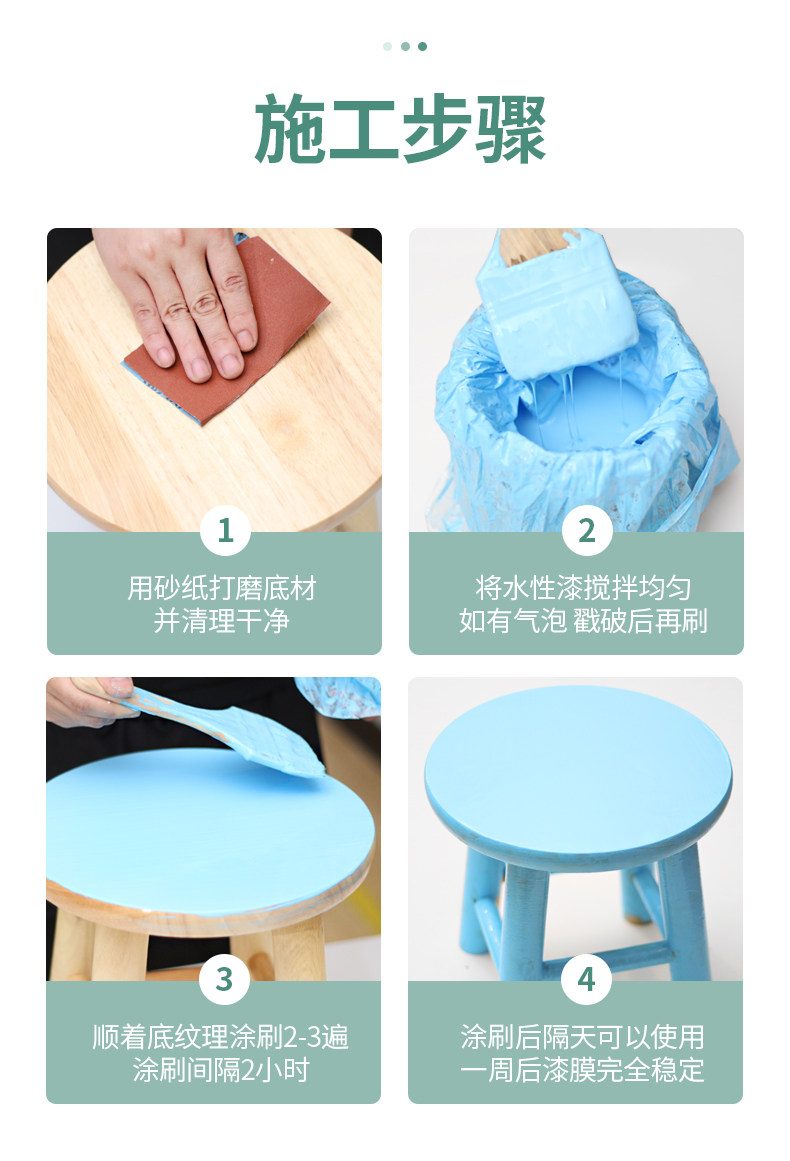 施工步骤

1

用砂纸打磨底材
并清理干净

2

将水性漆搅拌均匀
如有气泡 戳破后再刷

3

顺着底纹理涂刷2-3遍
涂刷间隔2小时

4

涂刷后隔天可以使用
一周后漆膜完全稳定