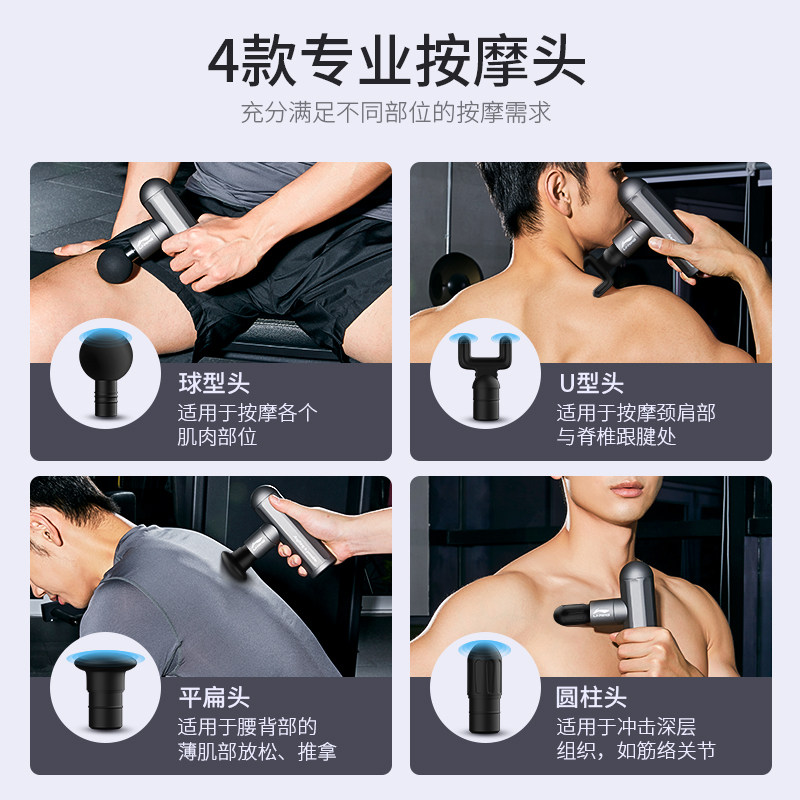 4款专业按摩头

充分满足不同部位的按摩需求

球型头

适用于按摩各个肌肉部位

U型头

适用于按摩颈肩部与脊椎跟腱处

平扁头

适用于腰背部的薄肌部放松、推拿

圆柱头

适用于冲击深层组织，如筋络关节