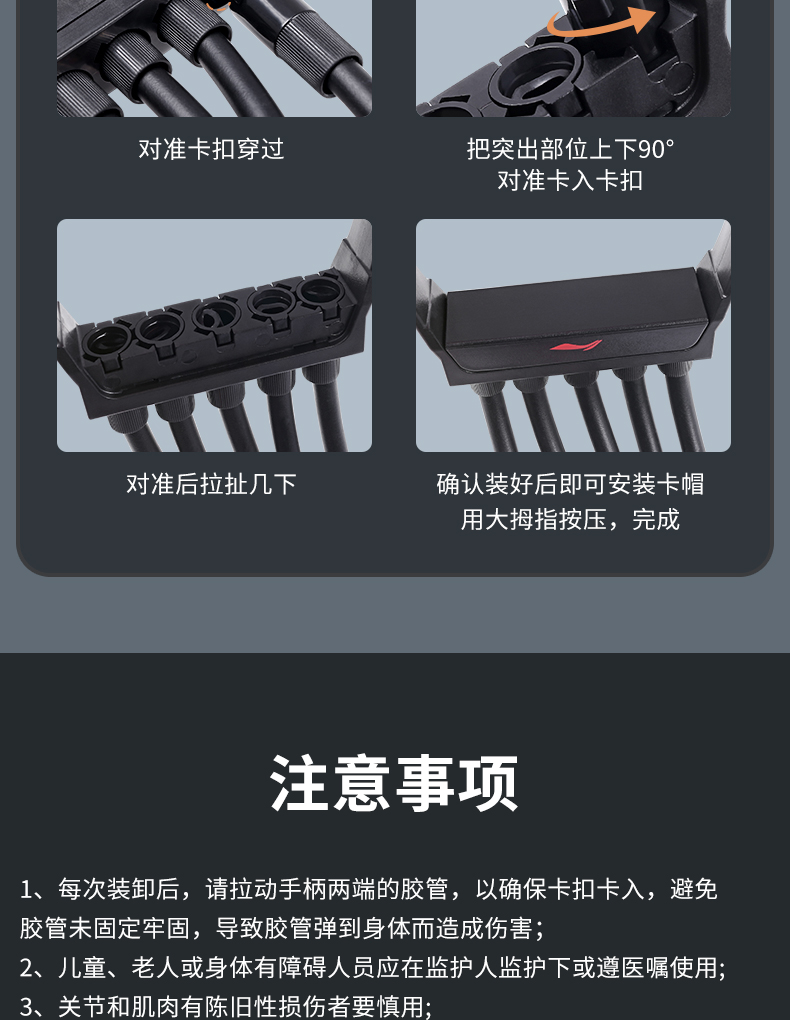 对准卡扣穿过

把突出部位上下90°
对准卡入卡扣

对准后拉扯几下

确认装好后即可安装卡帽
用大拇指按压，完成

注意事项

1、每次装卸后，请拉动手柄两端的胶管，以确保卡扣卡入，避免胶管未固定牢固，导致胶管弹到身体而造成伤害;

2、儿童、老人或身体有障碍人员应在监护人监护下或遵医嘱使用;

3、关节和肌肉有陈旧性损伤者要慎用;