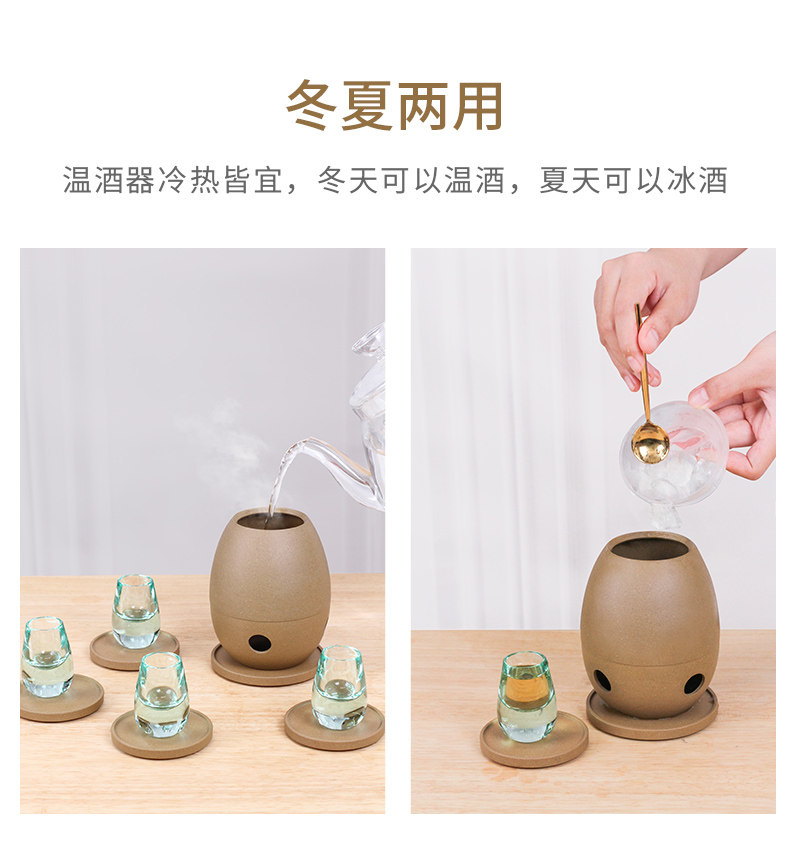 冬夏两用

温酒器冷热皆宜，冬天可以温酒，夏天可以冰酒