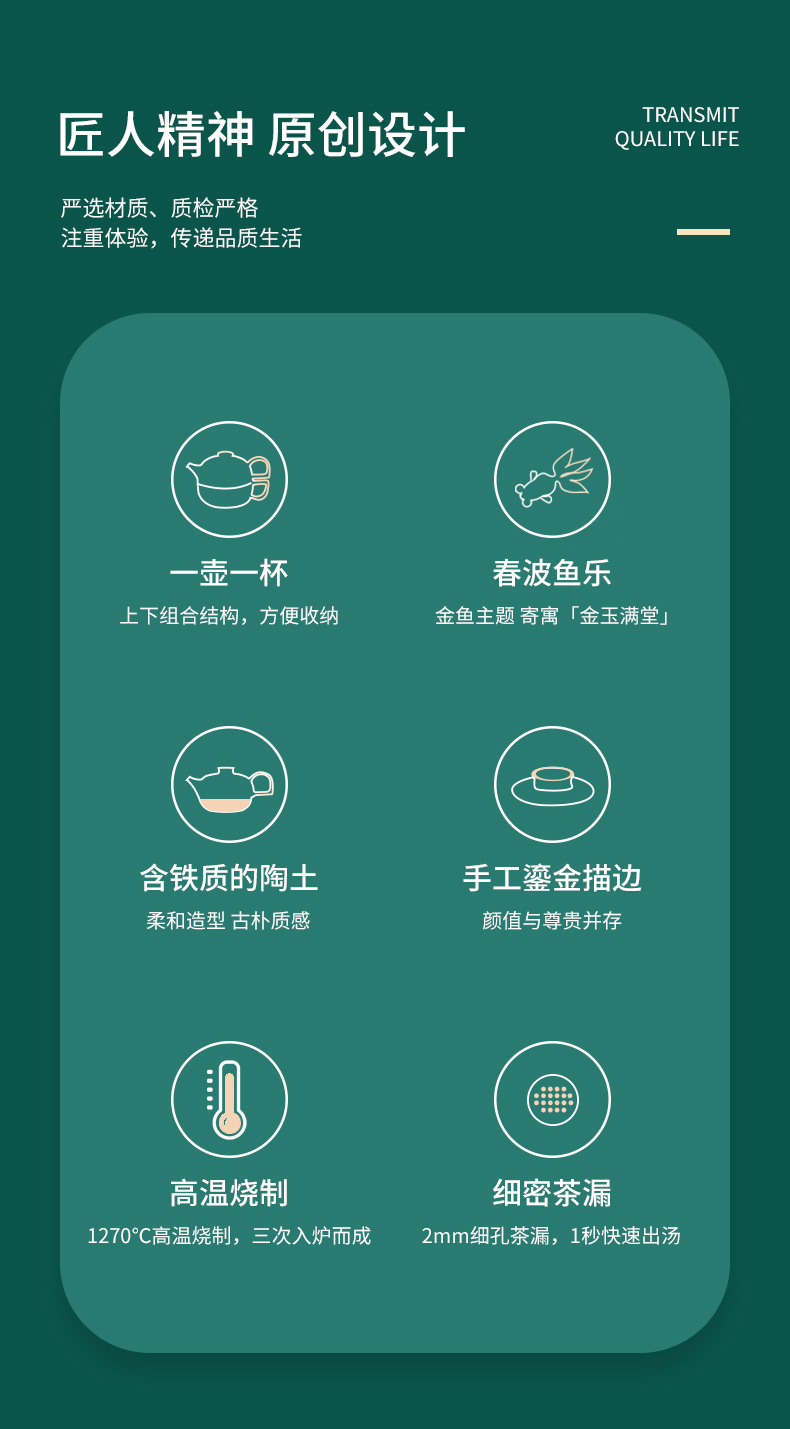 匠人精神 原创设计

TRANSMIT
QUALITY LIFE

严选材质、质检严格
注重体验，传递品质生活

一壶一杯
上下组合结构，方便收纳

春波鱼乐
金鱼主题 寄寓「金玉满堂」

含铁质的陶土
柔和造型 古朴质感

手工鎏金描边
颜值与尊贵并存

高温烧制
1270°C高温烧制，三次入炉而成

细密茶漏
2mm细孔茶漏，1秒快速出汤