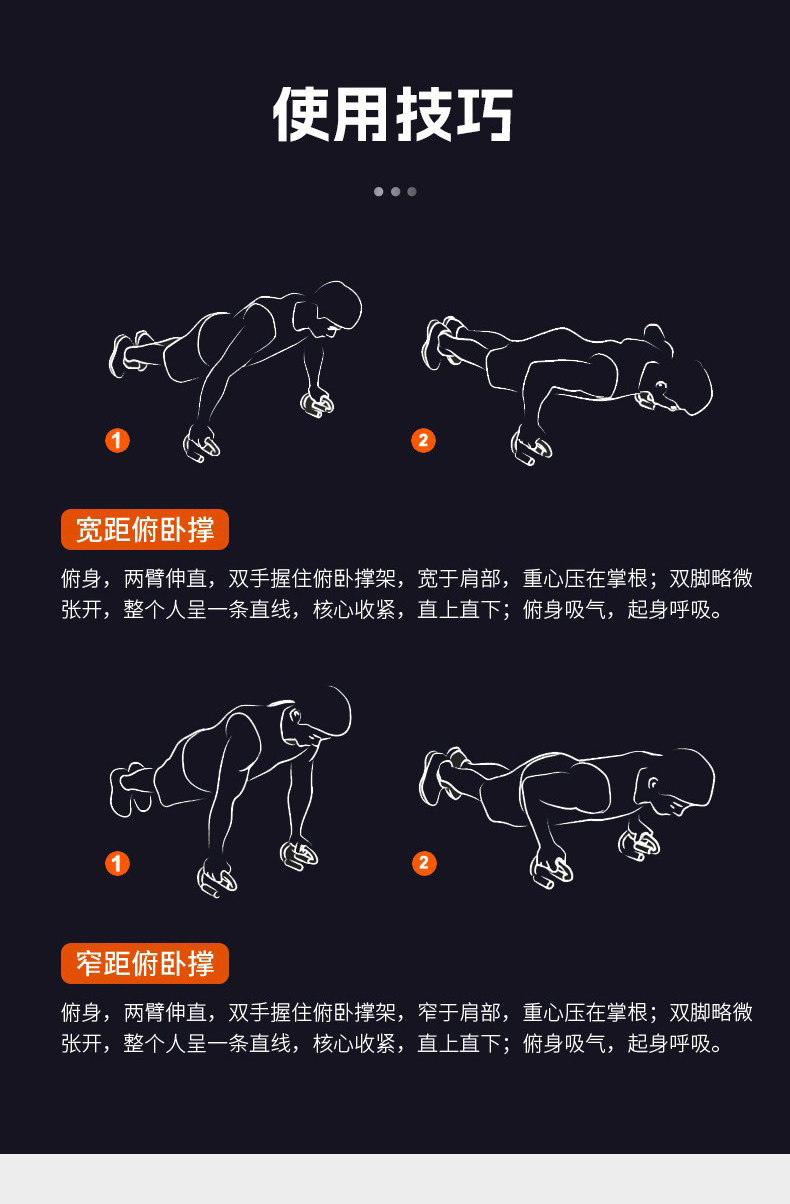 使用技巧

1

2

宽距俯卧撑

俯身，两臂伸直，双手握住俯卧撑架，宽于肩部，重心压在掌根；双脚略微张开，整个人呈一条直线，核心收紧，直上直下；俯身吸气，起身呼吸。

1

2

窄距俯卧撑

俯身，两臂伸直，双手握住俯卧撑架，窄于肩部，重心压在掌根；双脚略微张开，整个人呈一条直线，核心收紧，直上直下；俯身吸气，起身呼吸。