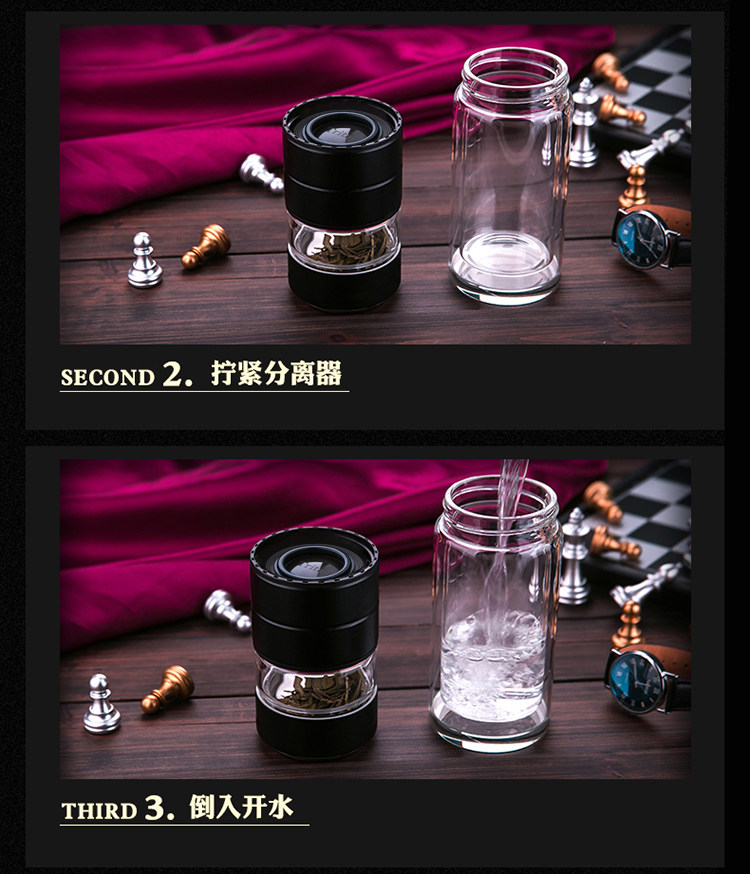 SECOND 2. 拧紧分离器

THIRD 3. 倒入开水