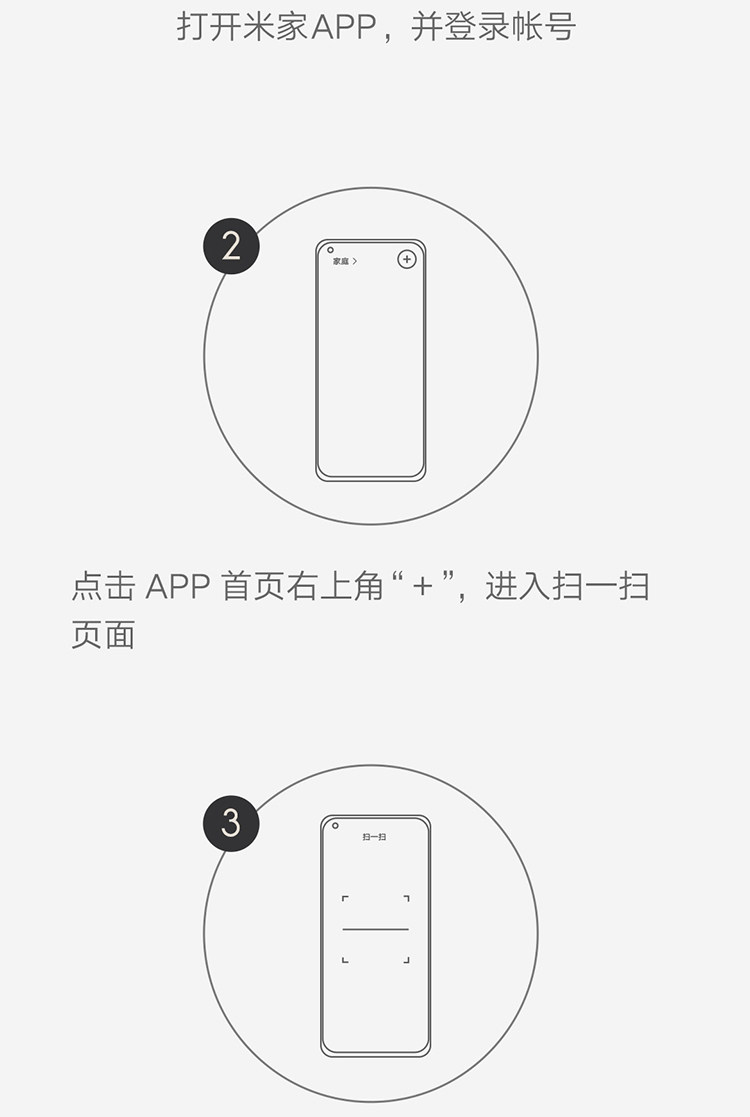 打开米家APP，并登录帐号

2

家庭 >

+

点击 APP 首页右上角“ + ”，进入扫一扫页面

3

扫一扫