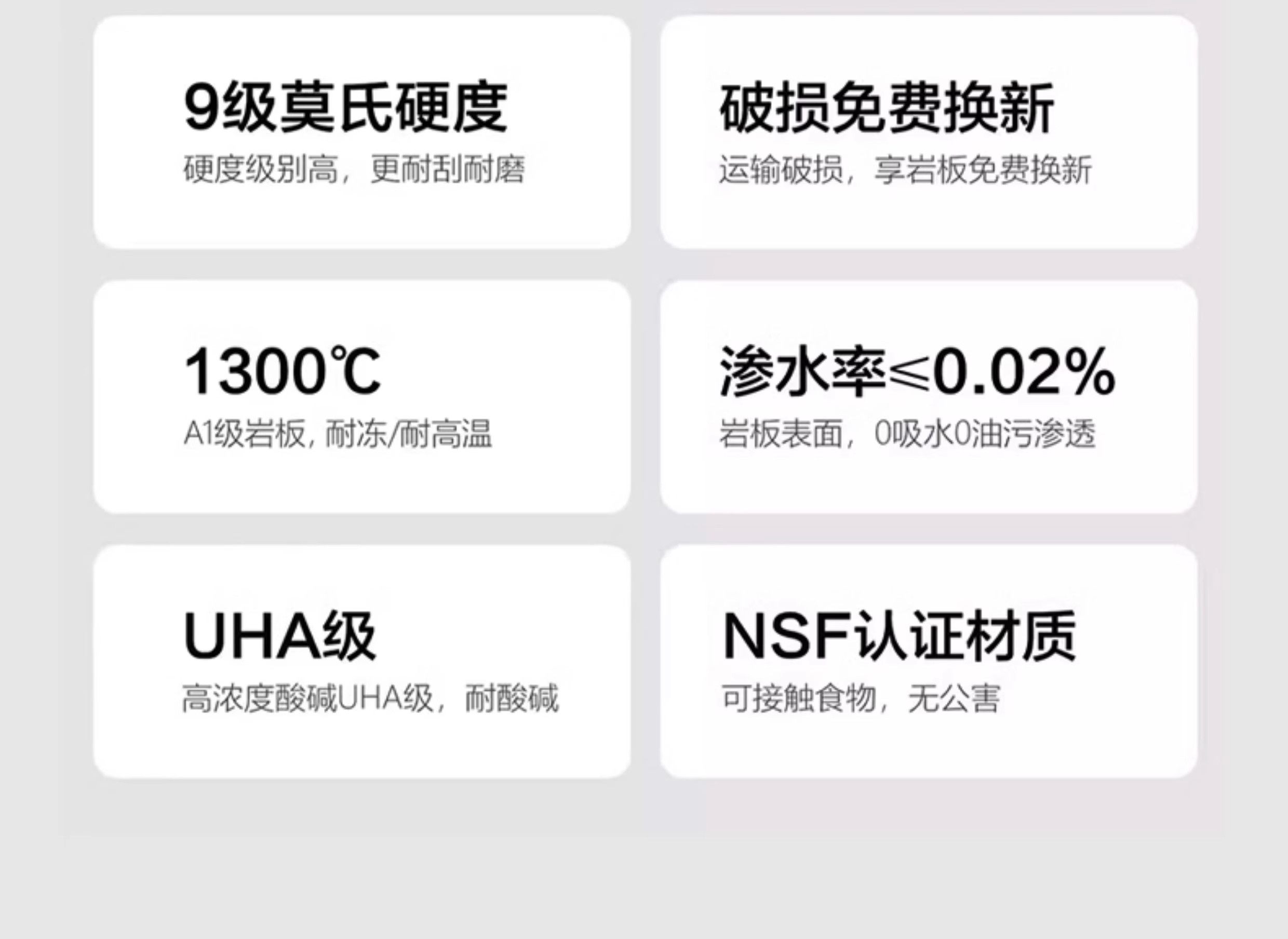 9级莫氏硬度

硬度级别高，更耐刮耐磨

破损免费换新

运输破损，享岩板免费换新

1300℃

A1级岩板，耐冻/耐高温

渗水率≤0.02%

岩板表面，0吸水0油污渗透

UHA级

高浓度酸碱UHA级，耐酸碱

NSF认证材质

可接触食物，无公害