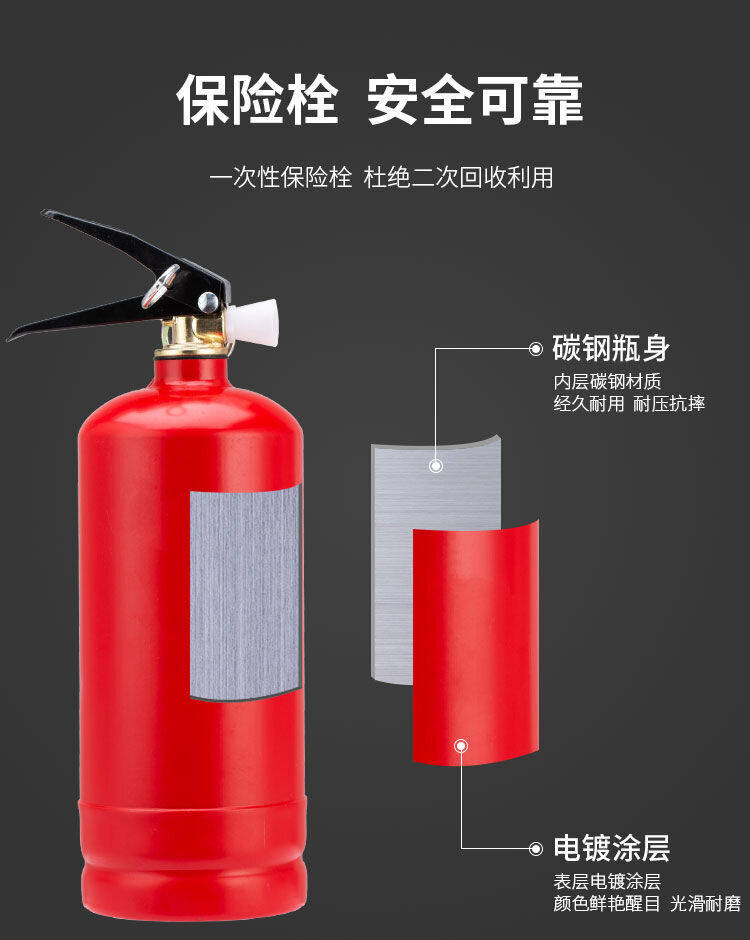 保险栓 安全可靠

一次性保险栓 杜绝二次回收利用

碳钢瓶身
内层碳钢材质
经久耐用 耐压抗摔

电镀涂层
表层电镀涂层
颜色鲜艳醒目 光滑耐磨