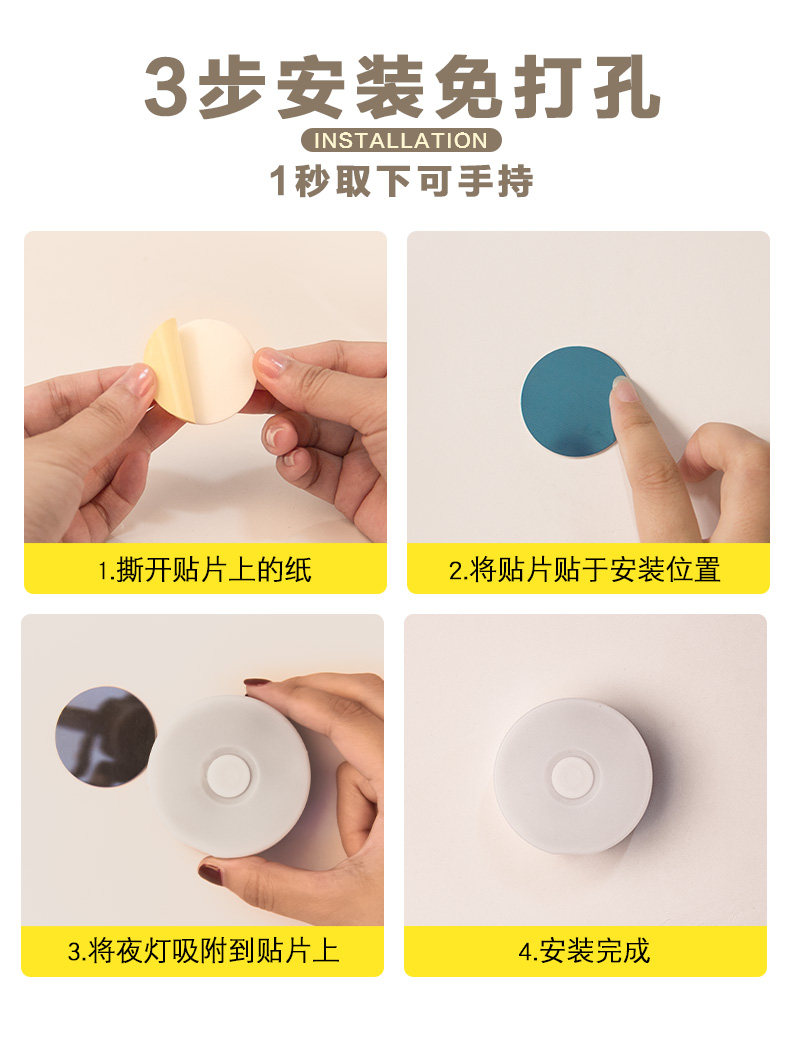 3步安装免打孔

INSTALLATION

1秒取下可手持

1.撕开贴片上的纸

2.将贴片贴于安装位置

3.将夜灯吸附到贴片上

4.安装完成