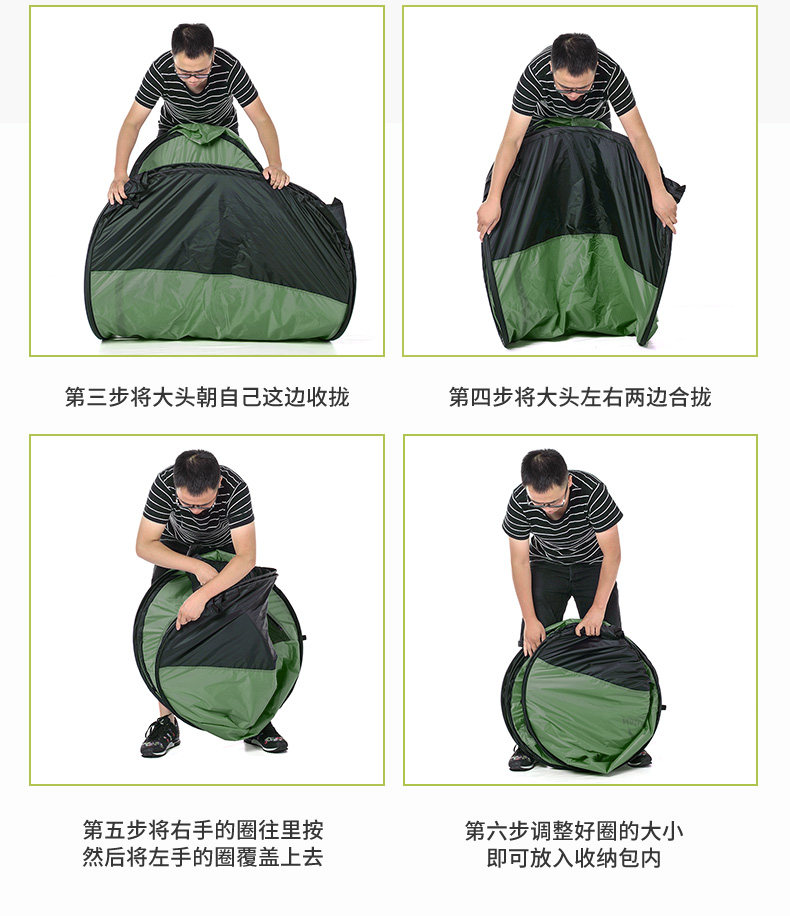 第三步将大头朝自己这边收拢

第四步将大头左右两边合拢

第五步将右手的圈往里按
然后将左手的圈覆盖上去

第六步调整好圈的大小
即可放入收纳包内