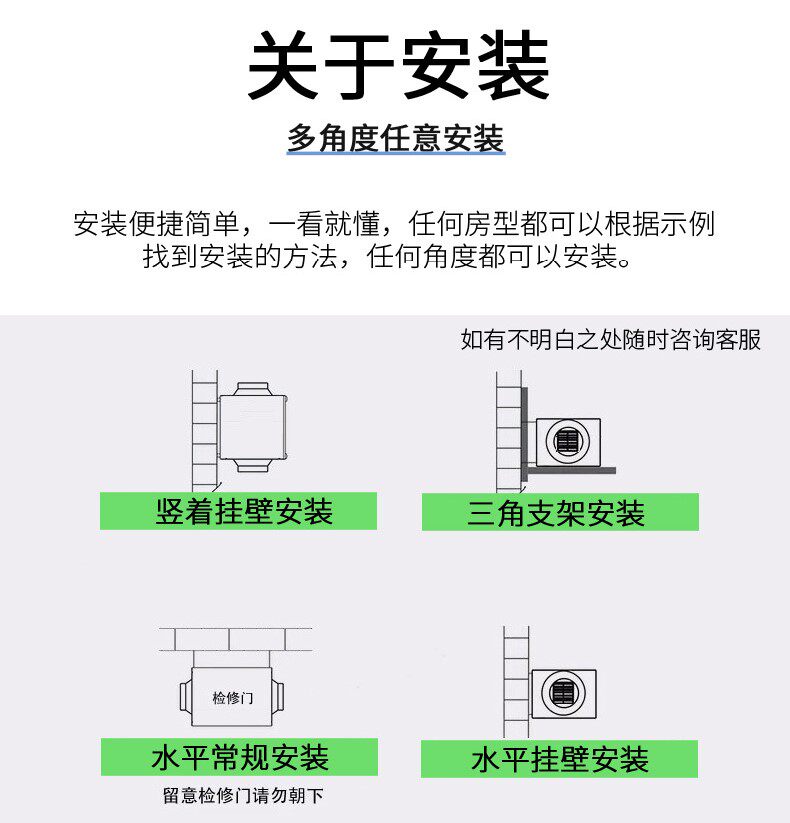 关于安装

多角度任意安装

安装便捷简单，一看就懂，任何房型都可以根据示例找到安装的方法，任何角度都可以安装。

如有不明白之处随时咨询客服

竖着挂壁安装

三角支架安装

检修门

水平常规安装

留意检修门请勿朝下

水平挂壁安装