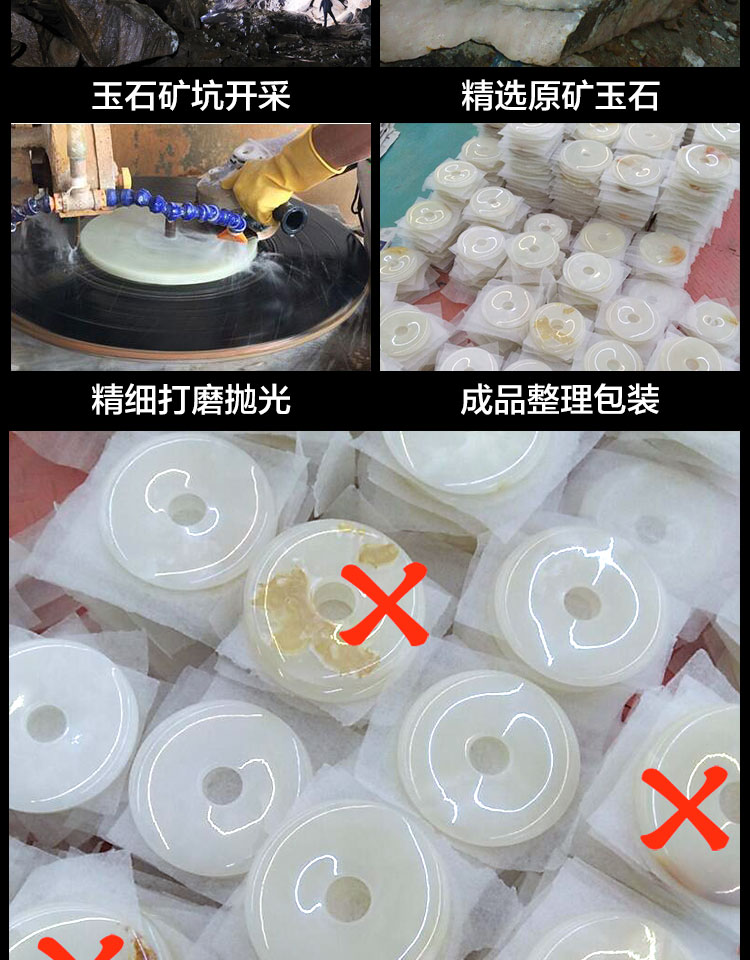 玉石矿坑开采

精选原矿玉石

精细打磨抛光

成品整理包装