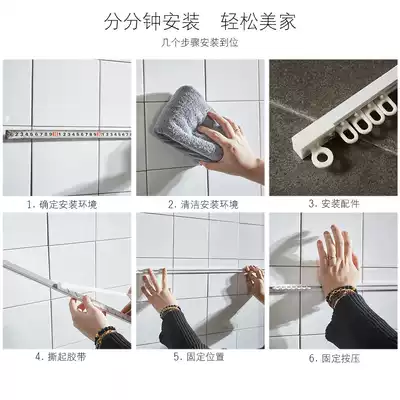 分分钟安装　轻松美家

几个步骤安装到位

1. 确定安装环境

2. 清洁安装环境

3. 安装配件

4. 撕起胶带

5. 固定位置

6. 固定按压