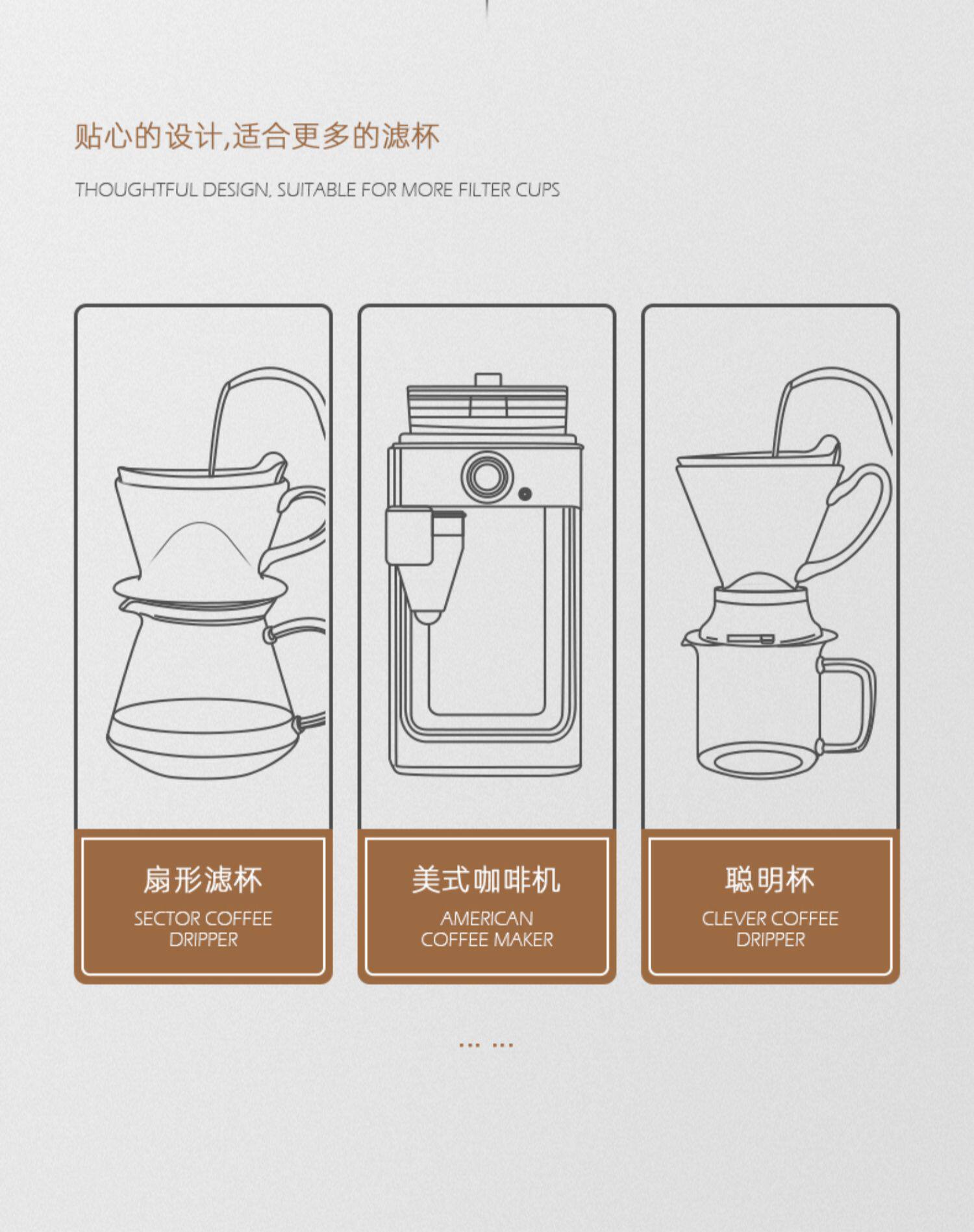 贴心的设计,适合更多的滤杯

THOUGHTFUL DESIGN, SUITABLE FOR MORE FILTER CUPS

扇形滤杯
SECTOR COFFEE DRIPPER

美式咖啡机
AMERICAN COFFEE MAKER

聪明杯
CLEVER COFFEE DRIPPER

... ...