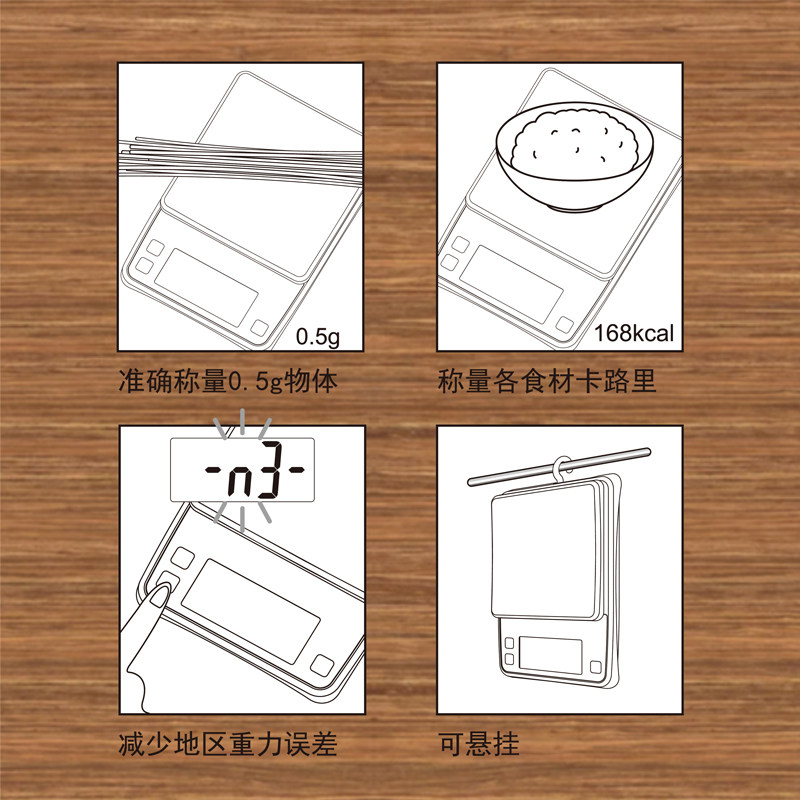 0.5g

准确称量0.5g物体

168kcal

称量各食材卡路里

-n3-

减少地区重力误差

可悬挂