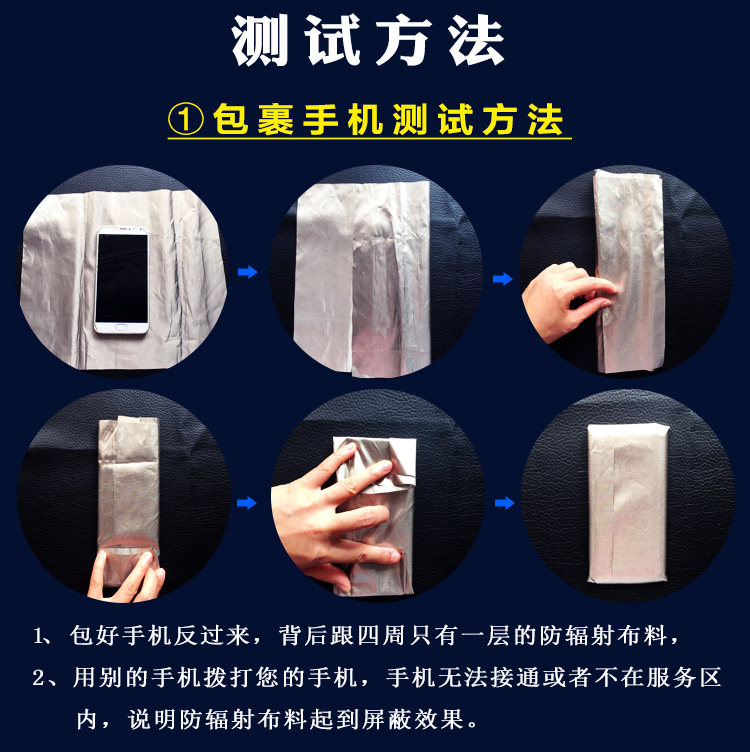 测试方法

①包裹手机测试方法

1、包好手机反过来，背后跟四周只有一层的防辐射布料，

2、用别的手机拨打您的手机，手机无法接通或者不在服务区内，说明防辐射布料起到屏蔽效果。