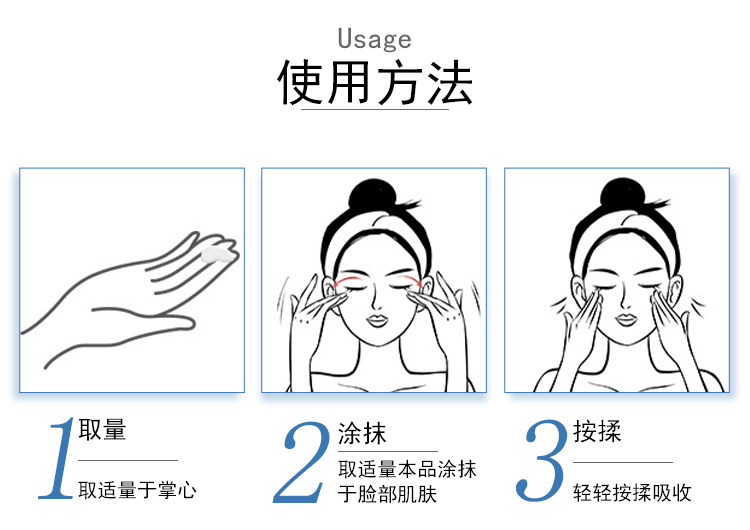 Usage
使用方法

1 取量
取适量于掌心

2 涂抹
取适量本品涂抹于脸部肌肤

3 按揉
轻轻按揉吸收