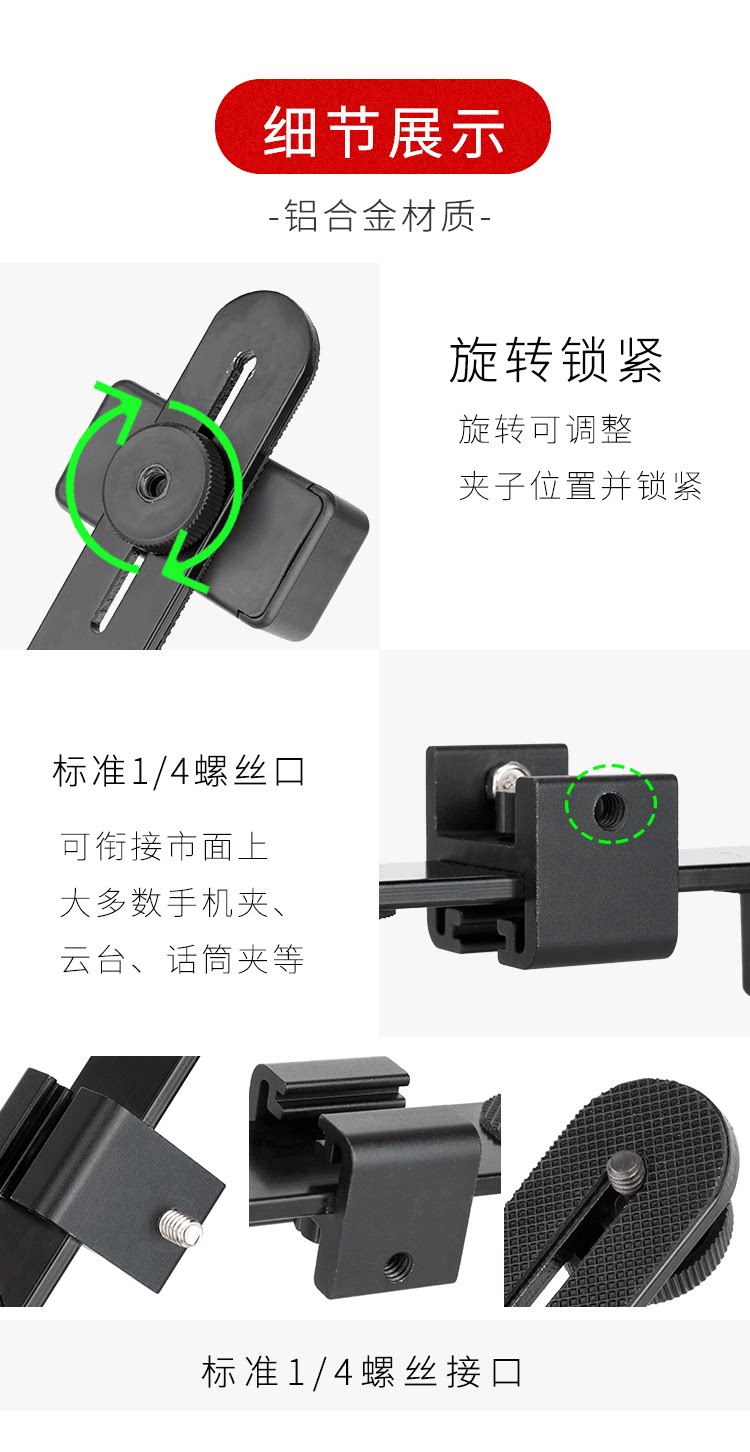 细节展示

-铝合金材质-

旋转锁紧

旋转可调整
夹子位置并锁紧

标准1/4螺丝口

可衔接市面上
大多数手机夹、
云台、话筒夹等

标准1/4螺丝接口