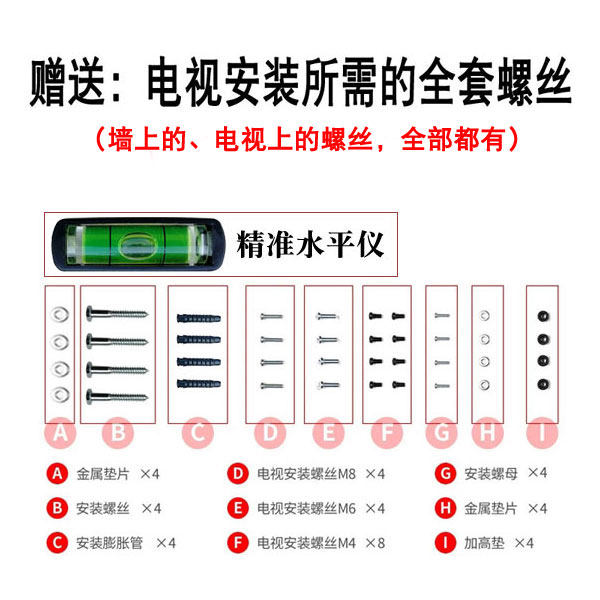 赠送：电视安装所需的全套螺丝

（墙上的、电视上的螺丝，全部都有）

精准水平仪

A B C D E F G H I

A 金属垫片 ×4

B 安装螺丝 ×4

C 安装膨胀管 ×4

D 电视安装螺丝M8 ×4

E 电视安装螺丝M6 ×4

F 电视安装螺丝M4 ×8

G 安装螺母 ×4

H 金属垫片 ×4

I 加高垫 ×4