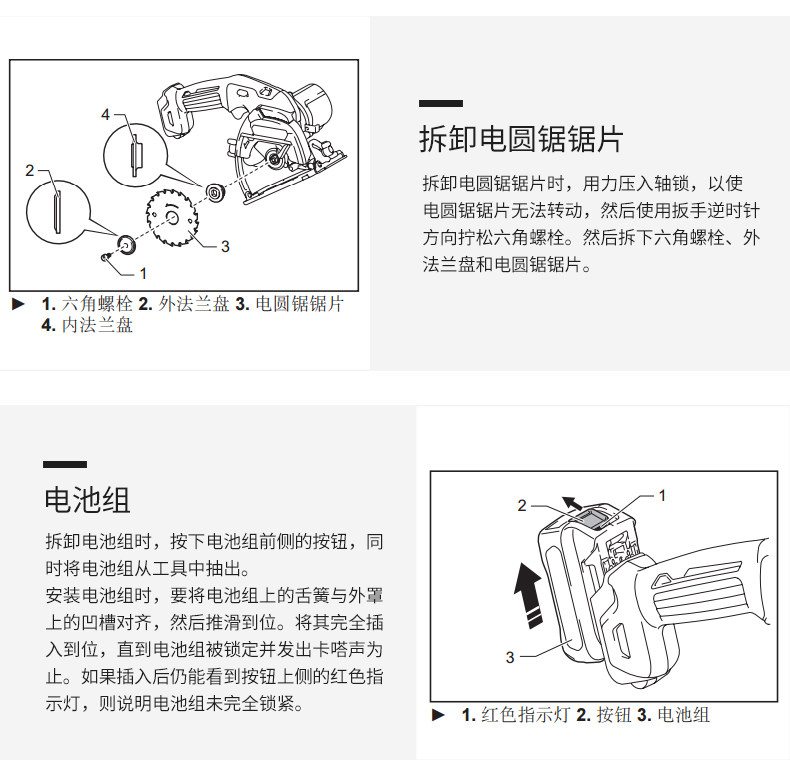 4

2

3

1

► 1. 六角螺栓 2. 外法兰盘 3. 电圆锯锯片 4. 内法兰盘

拆卸电圆锯锯片

拆卸电圆锯锯片时，用力压入轴锁，以使电圆锯锯片无法转动，然后使用扳手逆时针方向拧松六角螺栓。然后拆下六角螺栓、外法兰盘和电圆锯锯片。

电池组

拆卸电池组时，按下电池组前侧的按钮，同时将电池组从工具中抽出。
安装电池组时，要将电池组上的舌簧与外罩上的凹槽对齐，然后推滑到位。将其完全插入到位，直到电池组被锁定并发出卡嗒声为止。如果插入后仍能看到按钮上侧的红色指示灯，则说明电池组未完全锁紧。

2

1

3

► 1. 红色指示灯 2. 按钮 3. 电池组