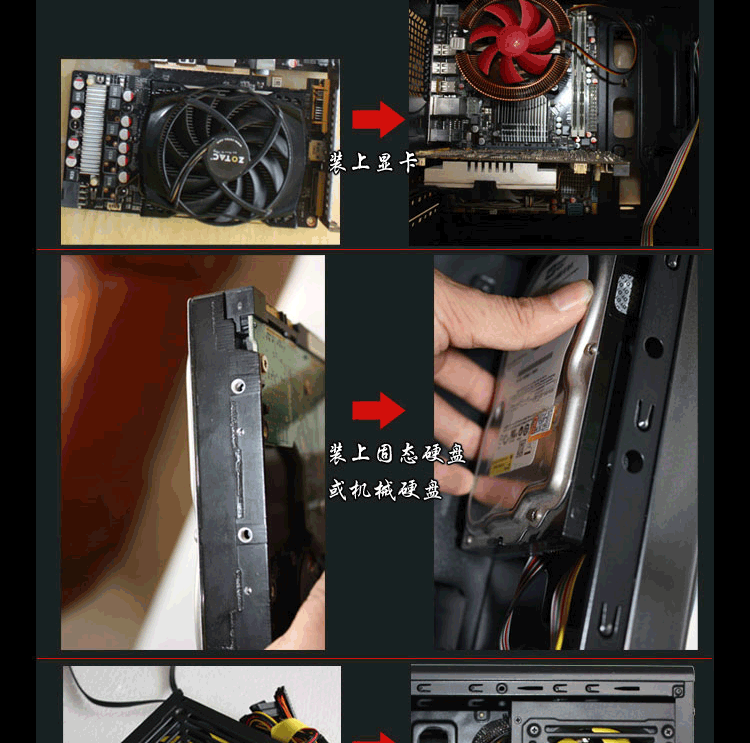 ZOTAC

装上显卡

装上固态硬盘
或机械硬盘