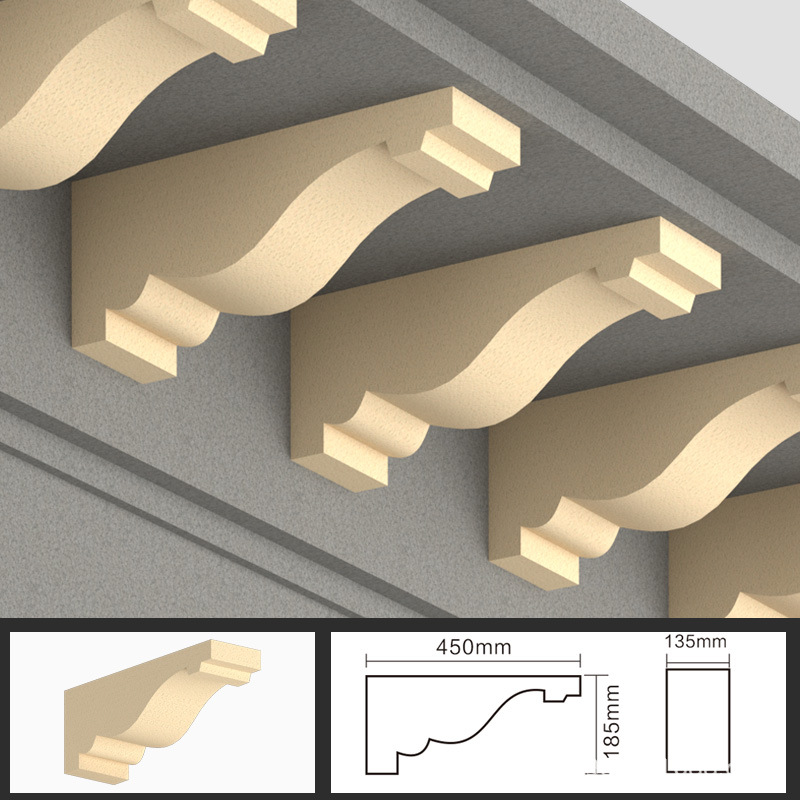 450mm
185mm
135mm