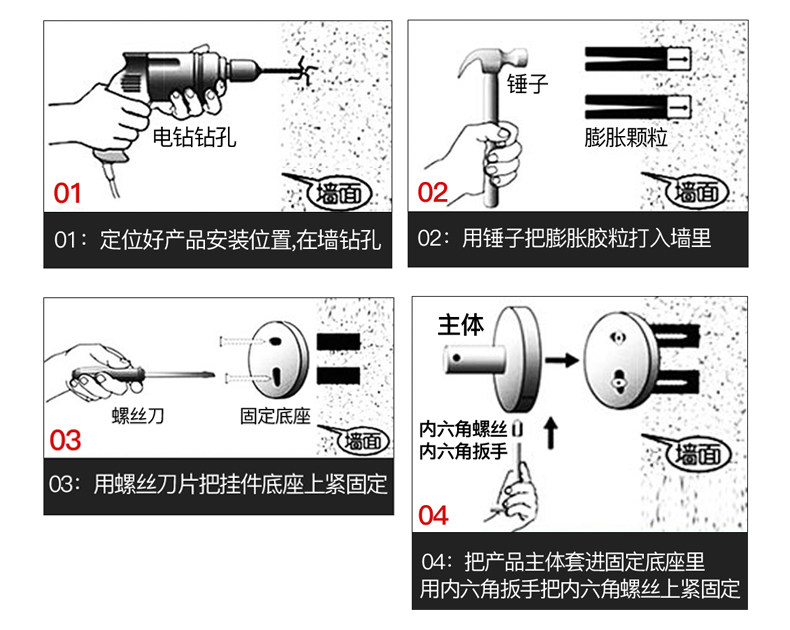 电钻钻孔

墙面

01

01：定位好产品安装位置,在墙钻孔

锤子

膨胀颗粒

墙面

02

02：用锤子把膨胀胶粒打入墙里

螺丝刀

固定底座

墙面

03

03：用螺丝刀片把挂件底座上紧固定

主体

内六角螺丝

内六角扳手

墙面

04

04：把产品主体套进固定底座里
用内六角扳手把内六角螺丝上紧固定