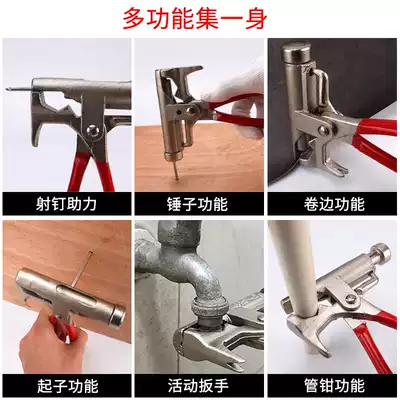 多功能集一身

射钉助力

锤子功能

卷边功能

起子功能

活动扳手

管钳功能