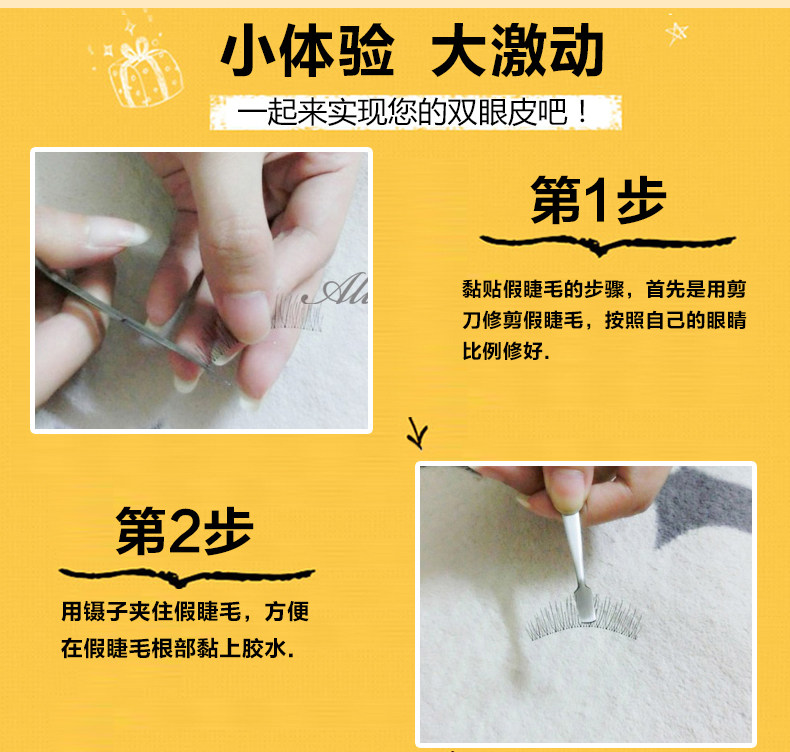 小体验 大激动

一起来实现您的双眼皮吧！

第1步

黏贴假睫毛的步骤，首先是用剪刀修剪假睫毛，按照自己的眼睛比例修好.

第2步

用镊子夹住假睫毛，方便在假睫毛根部黏上胶水.