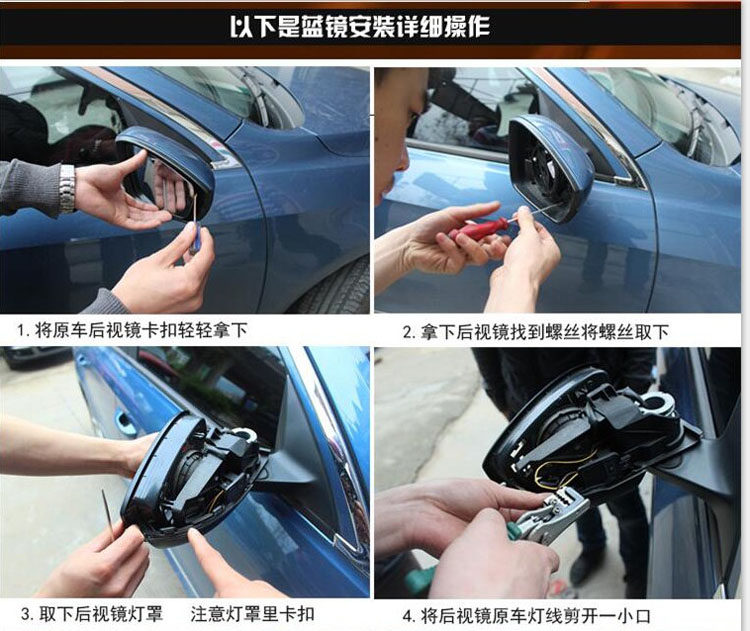 以下是蓝镜安装详细操作

1. 将原车后视镜卡扣轻轻拿下

2. 拿下后视镜找到螺丝将螺丝取下

3. 取下后视镜灯罩　注意灯罩里卡扣

4. 将后视镜原车灯线剪开一小口