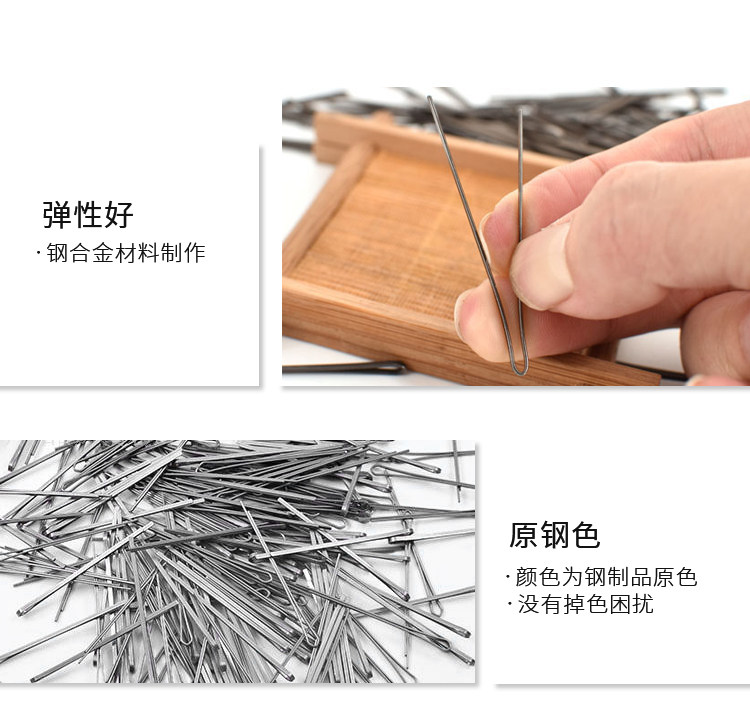 弹性好

· 钢合金材料制作

原钢色

· 颜色为钢制品原色
· 没有掉色困扰