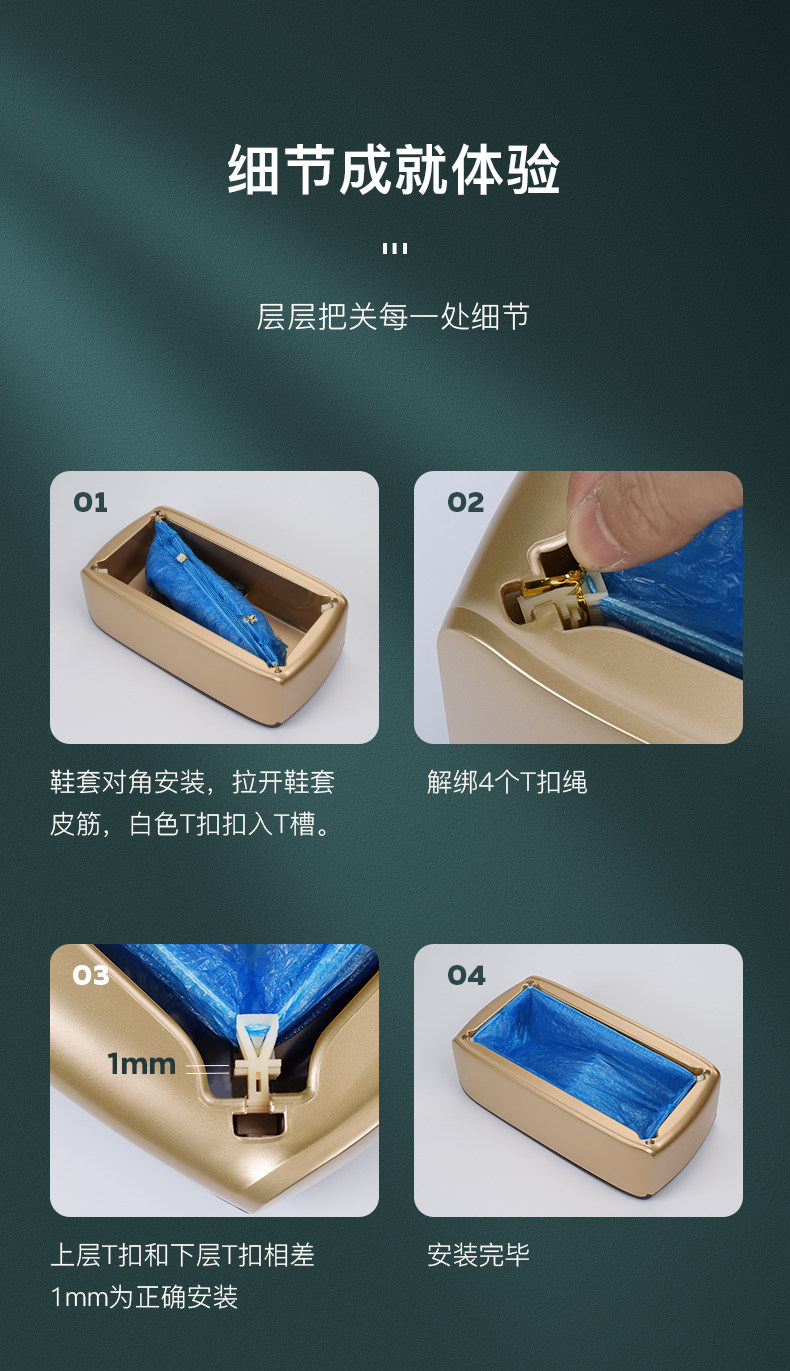 细节成就体验

层层把关每一处细节

01

鞋套对角安装，拉开鞋套皮筋，白色T扣扣入T槽。

02

解绑4个T扣绳

03

1mm

上层T扣和下层T扣相差1mm为正确安装

04

安装完毕