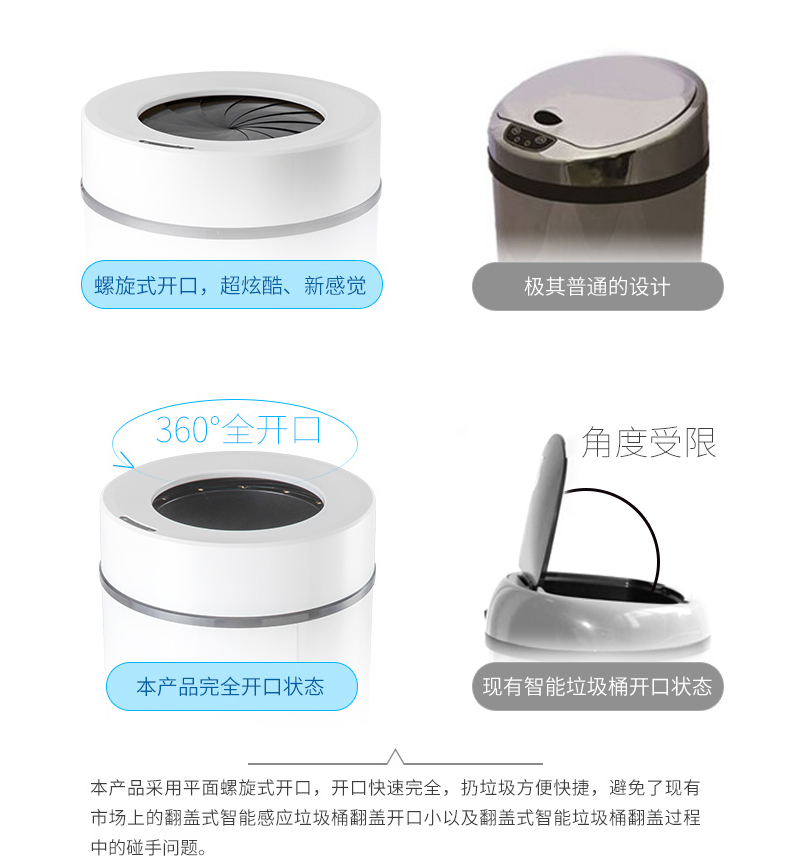 螺旋式开口，超炫酷、新感觉

极其普通的设计

360°全开口

角度受限

本产品完全开口状态

现有智能垃圾桶开口状态

本产品采用平面螺旋式开口，开口快速完全，扔垃圾方便快捷，避免了现有市场上的翻盖式智能感应垃圾桶翻盖开口小以及翻盖式智能垃圾桶翻盖过程中的碰手问题。