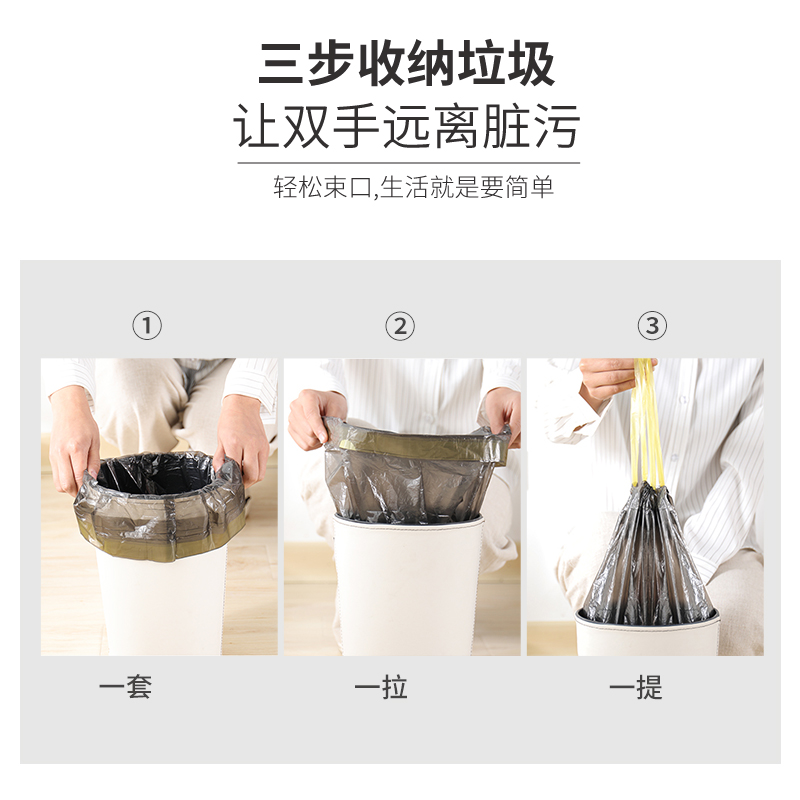 三步收纳垃圾
让双手远离脏污

轻松束口,生活就是要简单

①

②

③

一套

一拉

一提