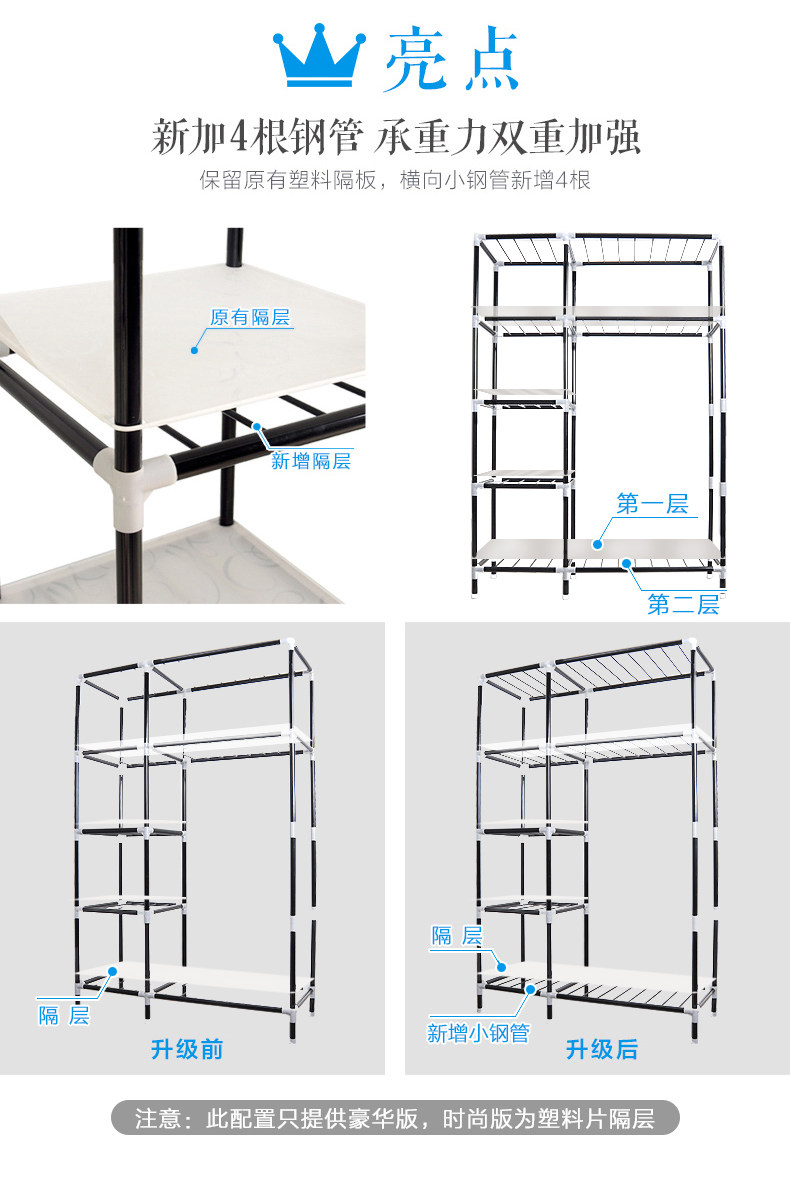 亮点

新加4根钢管 承重力双重加强

保留原有塑料隔板，横向小钢管新增4根

原有隔层

新增隔层

第一层

第二层

隔 层

升级前

隔 层

新增小钢管

升级后

注意：此配置只提供豪华版，时尚版为塑料片隔层