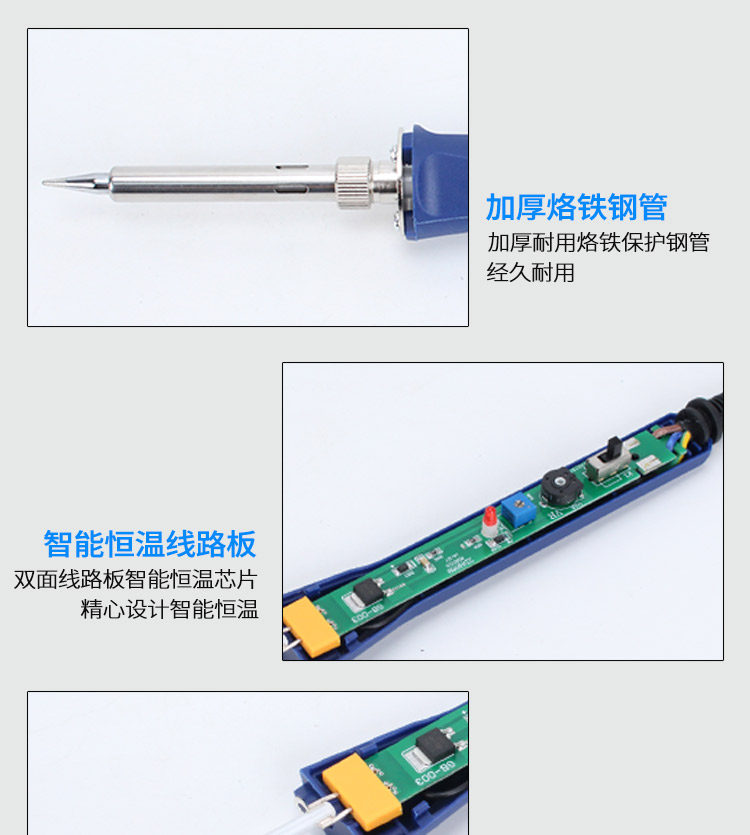 加厚烙铁钢管
加厚耐用烙铁保护钢管
经久耐用

智能恒温线路板
双面线路板智能恒温芯片
精心设计智能恒温

GB-003

GB-003