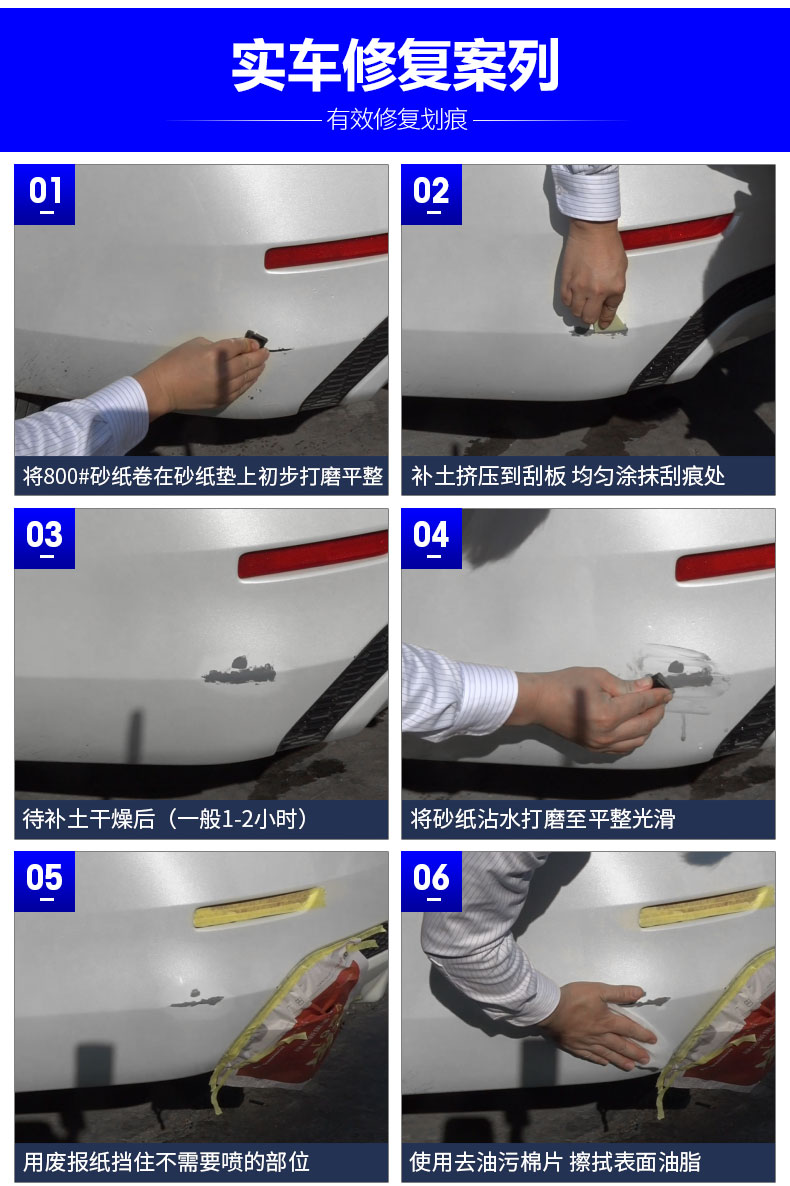 实车修复案列

有效修复划痕

01

将800#砂纸卷在砂纸垫上初步打磨平整

02

补土挤压到刮板 均匀涂抹刮痕处

03

待补土干燥后（一般1-2小时）

04

将砂纸沾水打磨至平整光滑

05

用废报纸挡住不需要喷的部位

06

使用去油污棉片 擦拭表面油脂