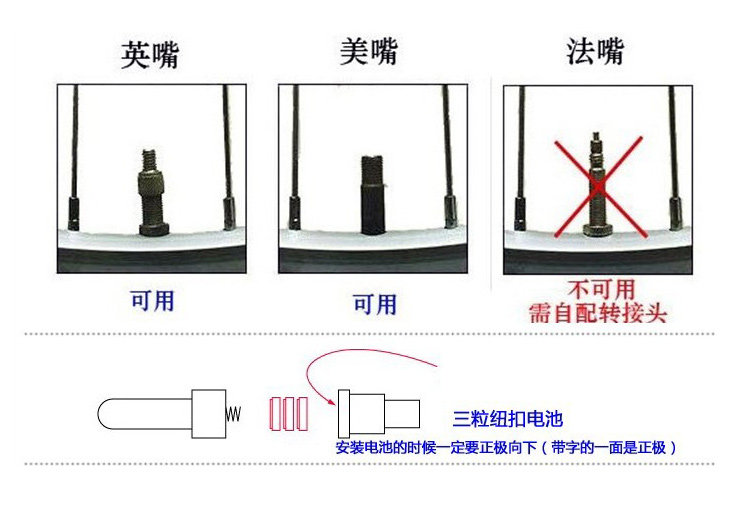 英嘴

美嘴

法嘴

可用

可用

不可用
需自配转接头

三粒纽扣电池
安装电池的时候一定要正极向下（带字的一面是正极）