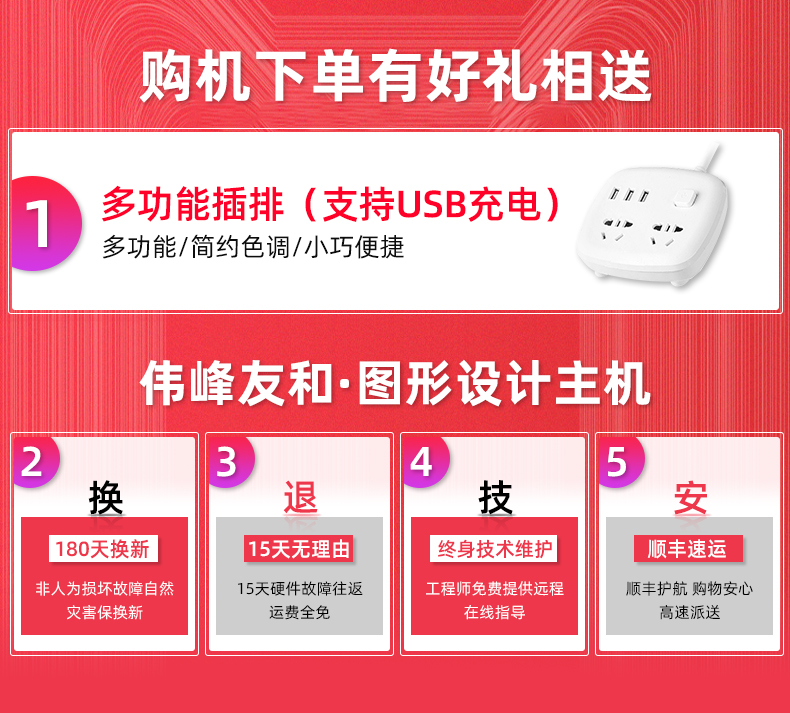 购机下单有好礼相送

1
多功能插排（支持USB充电）
多功能/简约色调/小巧便捷

伟峰友和·图形设计主机

2
换
180天换新
非人为损坏故障自然灾害保换新

3
退
15天无理由
15天硬件故障往返运费全免

4
技
终身技术维护
工程师免费提供远程在线指导

5
安
顺丰速运
顺丰护航 购物安心
高速派送