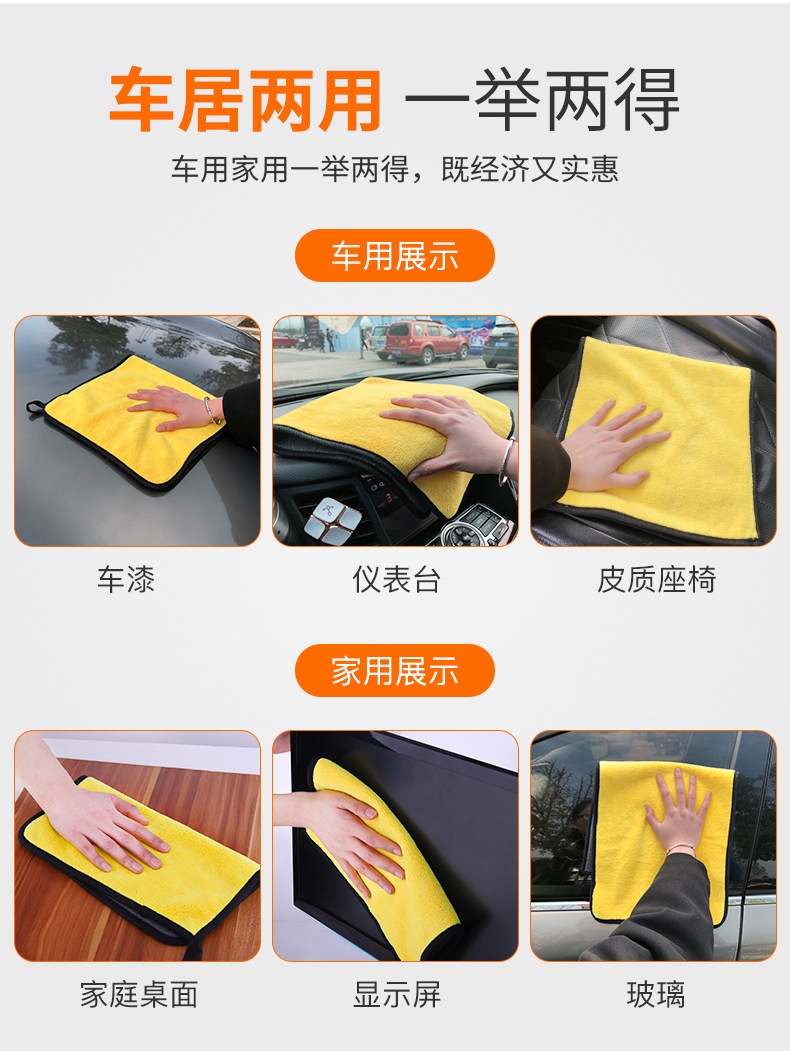 车居两用 一举两得

车用家用一举两得，既经济又实惠

车用展示

车漆

仪表台

皮质座椅

家用展示

家庭桌面

显示屏

玻璃