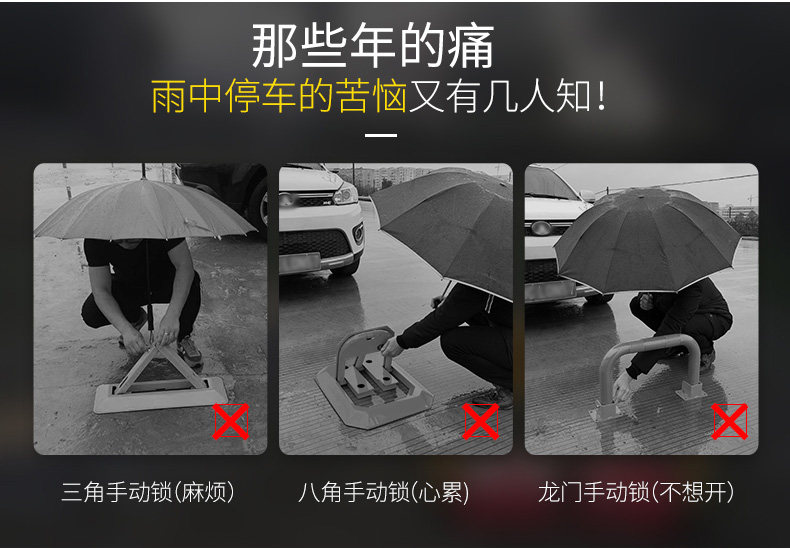 那些年的痛

雨中停车的苦恼又有几人知!

三角手动锁(麻烦)

八角手动锁(心累)

龙门手动锁(不想开)