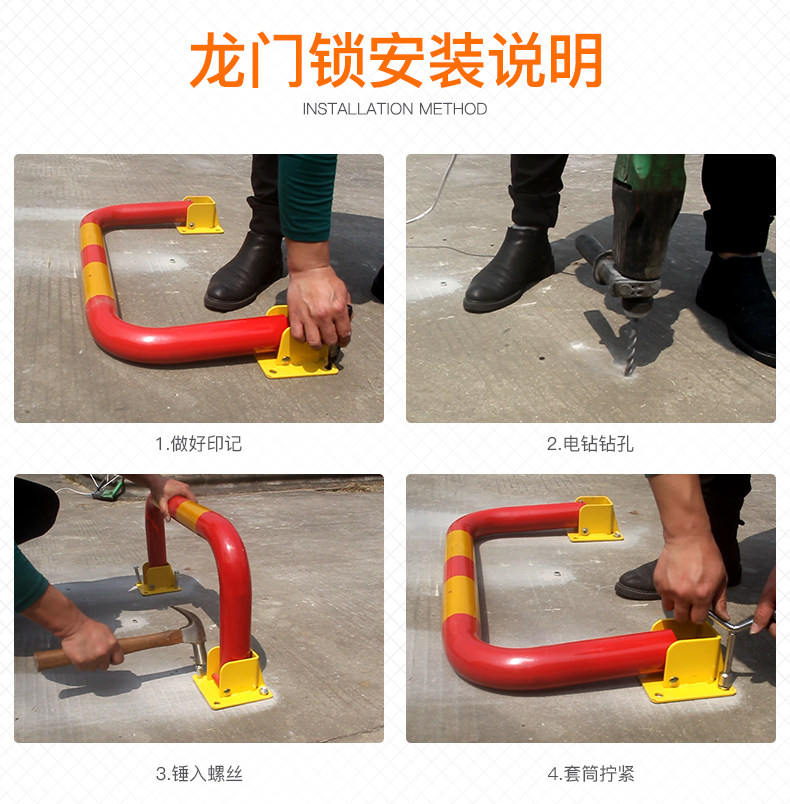 龙门锁安装说明

INSTALLATION METHOD

1.做好印记

2.电钻钻孔

3.锤入螺丝

4.套筒拧紧